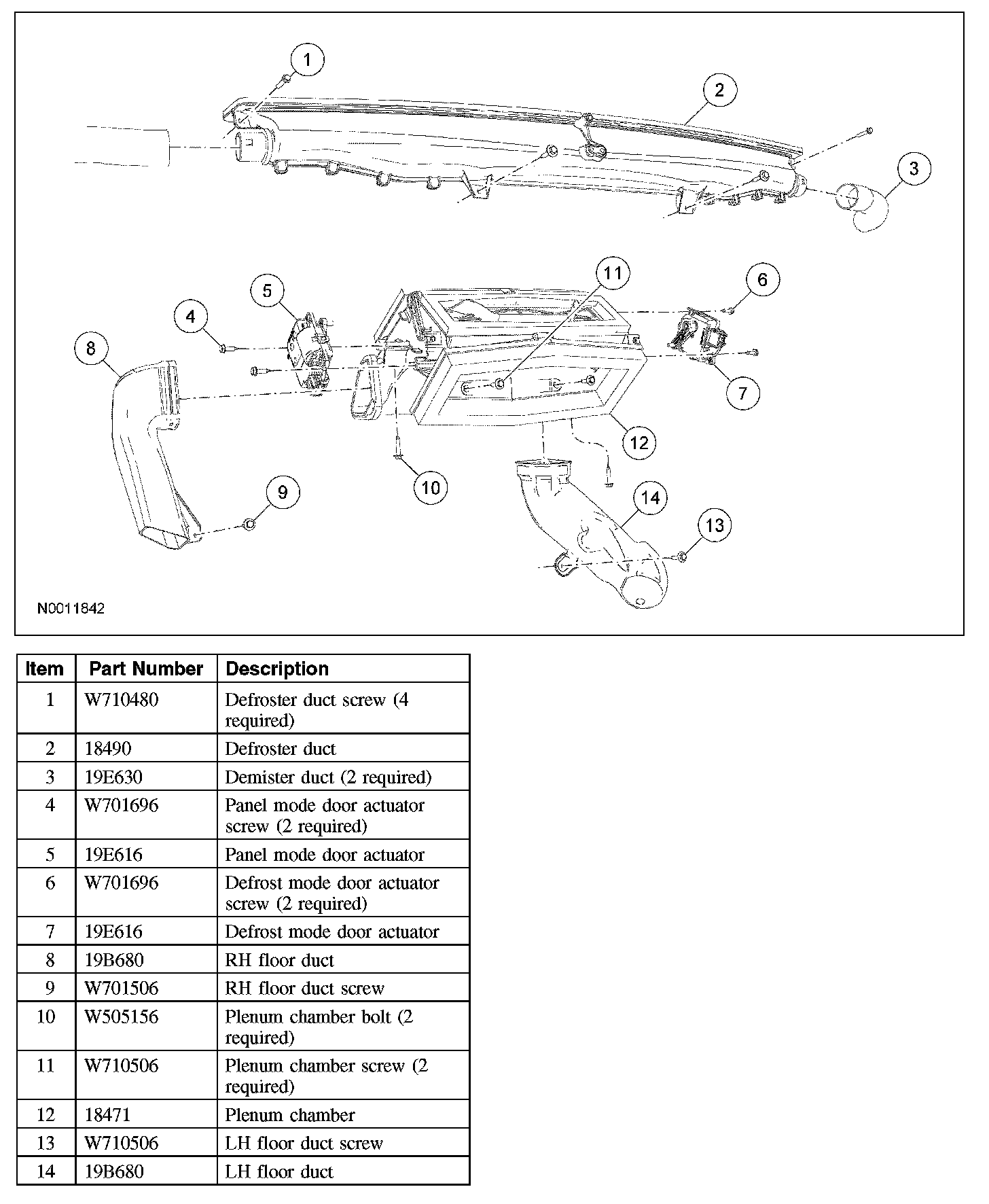 1
2
3
11
6
5
4
8
7
12
10
9
14
13
N0011842

| Item | Part Number | Description |
|---|---|---|
| 1 | W710480 | Defroster duct screw (4 required) |
| 2 | 18490 | Defroster duct |
| 3 | 19E630 | Demister duct (2 required) |
| 4 | W701696 | Panel mode door actuator screw (2 required) |
| 5 | 19E616 | Panel mode door actuator |
| 6 | W701696 | Defrost mode door actuator screw (2 required) |
| 7 | 19E616 | Defrost mode door actuator |
| 8 | 19B680 | RH floor duct |
| 9 | W701506 | RH floor duct screw |
| 10 | W505156 | Plenum chamber bolt (2 required) |
| 11 | W710506 | Plenum chamber screw (2 required) |
| 12 | 18471 | Plenum chamber |
| 13 | W710506 | LH floor duct screw |
| 14 | 19B680 | LH floor duct |