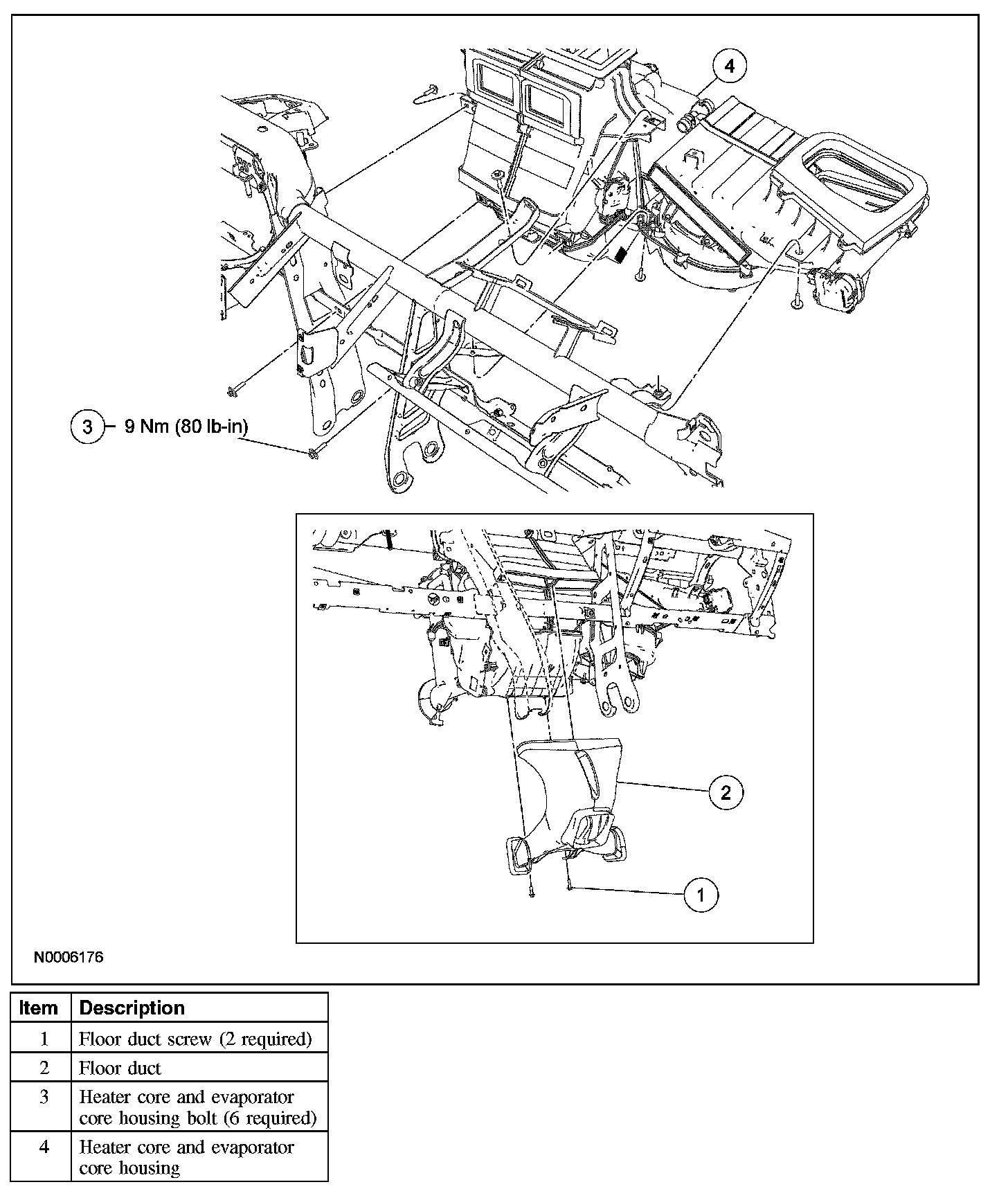 4

3 9 Nm (80 lb-in)

2

1

N0006176

| Item | Description |
|---|---|
| 1 | Floor duct screw (2 required) |
| 2 | Floor duct |
| 3 | Heater core and evaporator core housing bolt (6 required) |
| 4 | Heater core and evaporator core housing |