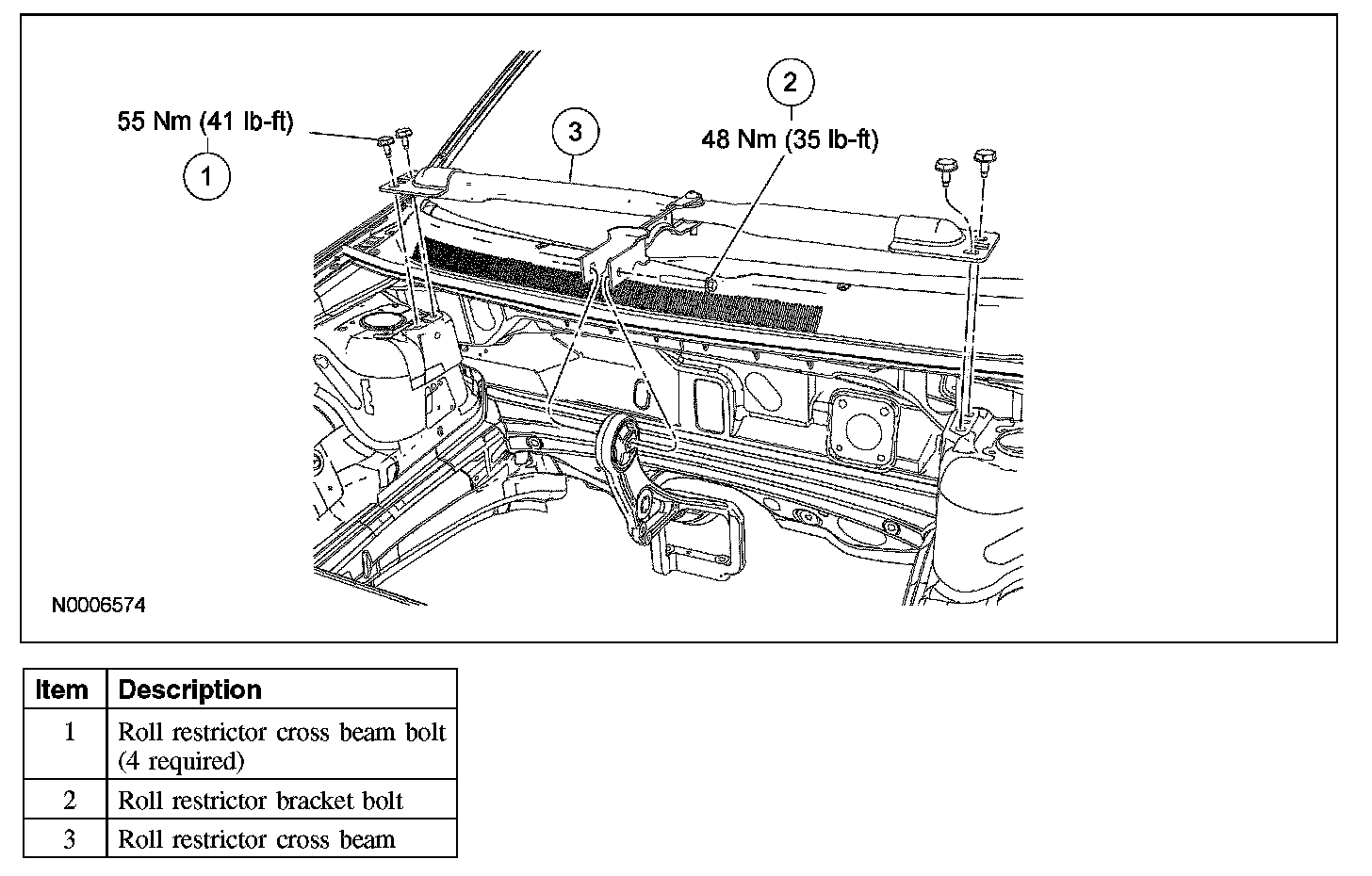 55 Nm (41 lb-ft)

1

3

2

48 Nm (35 lb-ft)

N0006574

| Item | Description |
|---|---|
| 1 | Roll restrictor cross beam bolt (4 required) |
| 2 | Roll restrictor bracket bolt |
| 3 | Roll restrictor cross beam |