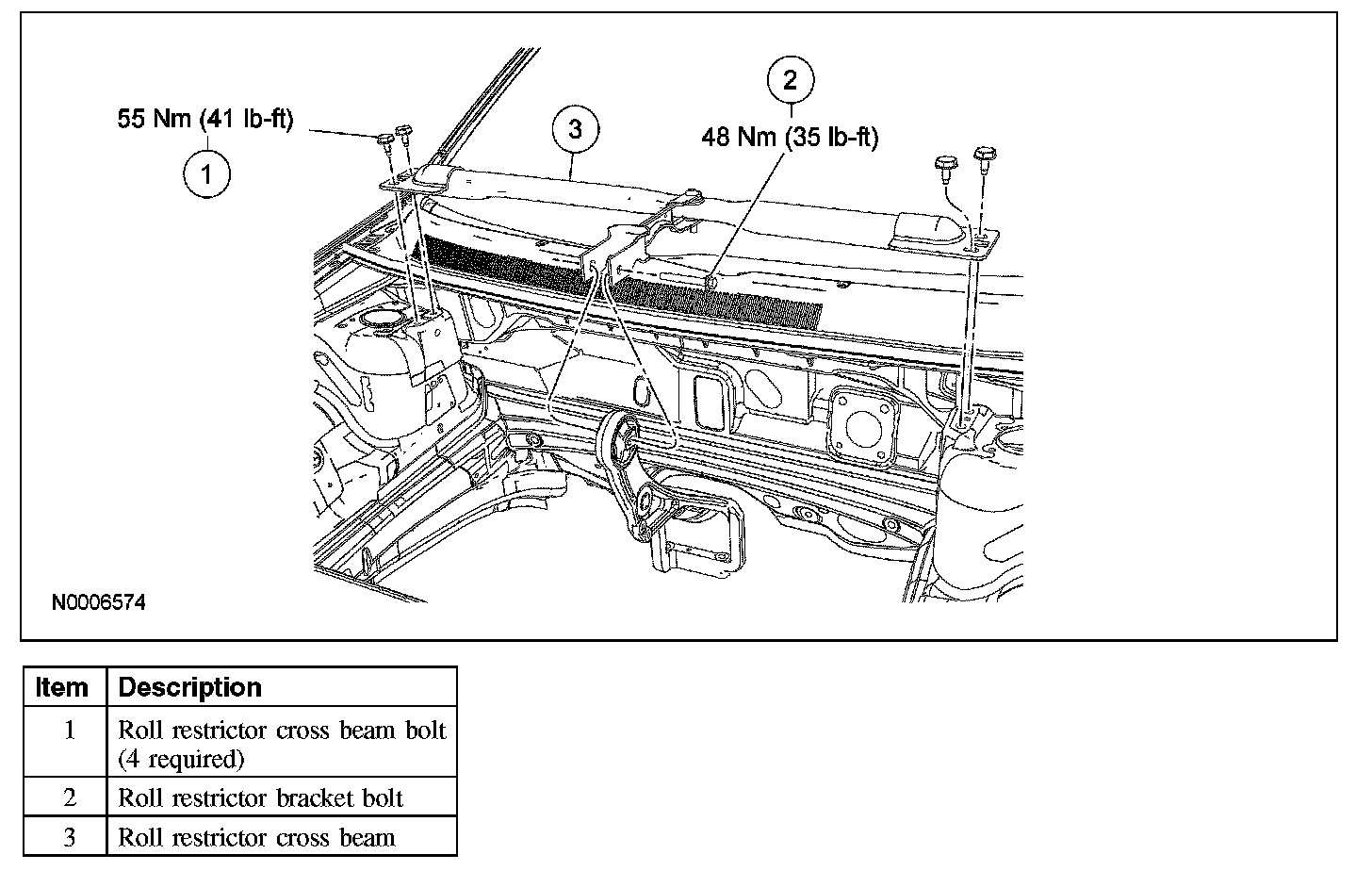 55 Nm (41 lb-ft)
1
3
2
48 Nm (35 lb-ft)
N0006574

| Item | Description |
|---|---|
| 1 | Roll restrictor cross beam bolt (4 required) |
| 2 | Roll restrictor bracket bolt |
| 3 | Roll restrictor cross beam |