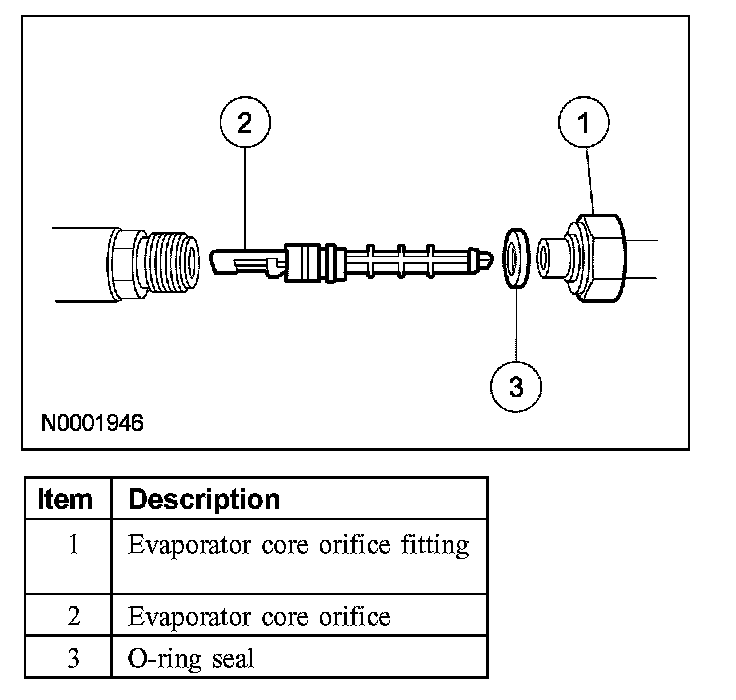 2

1

3

N0001946

| Item | Description |
|---|---|
| 1 | Evaporator core orifice fitting |
| 2 | Evaporator core orifice |
| 3 | O-ring seal |