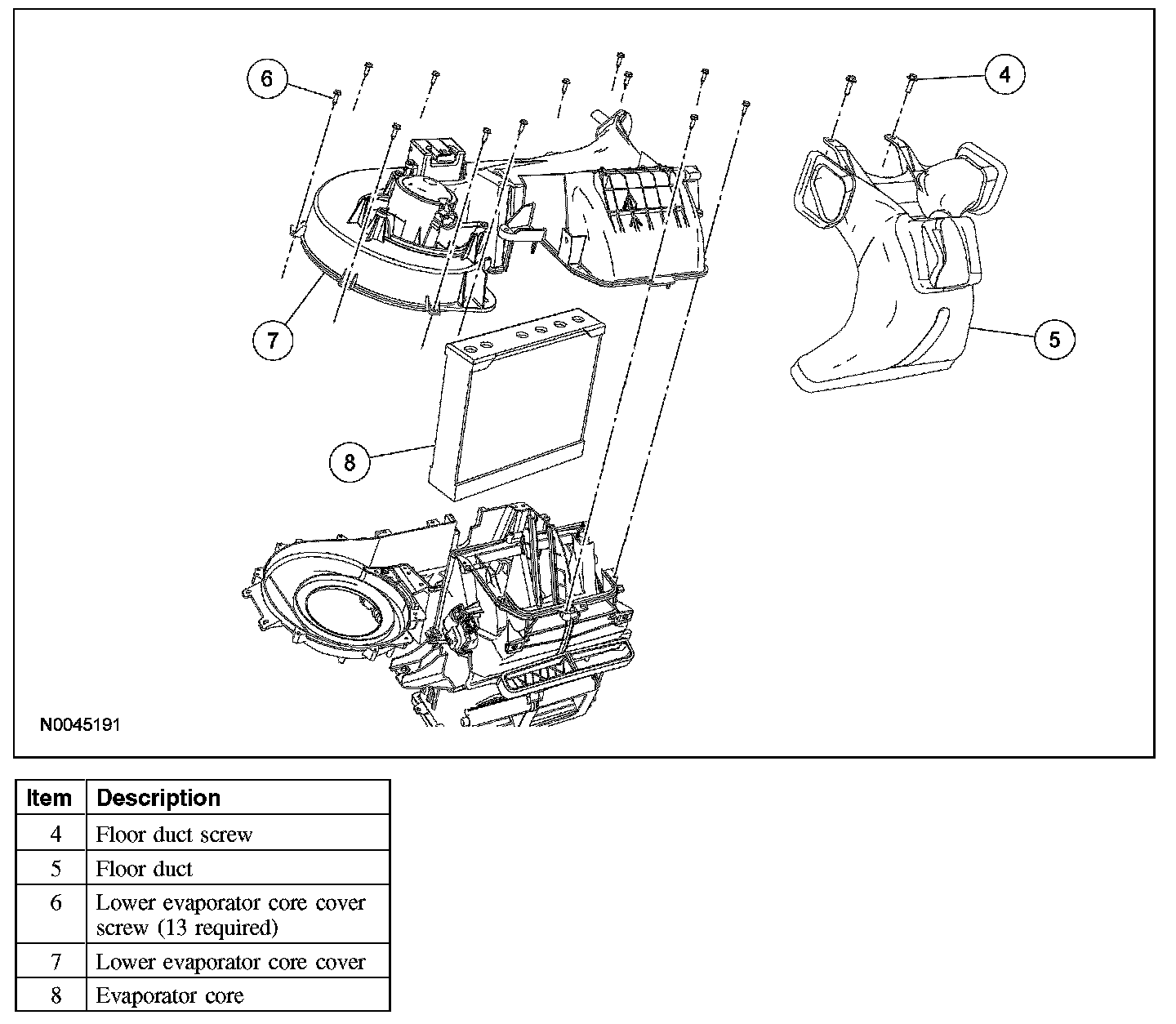 6

4

7

5

8

N0045191

| Item | Description |
|---|---|
| 4 | Floor duct screw |
| 5 | Floor duct |
| 6 | Lower evaporator core cover screw (13 required) |
| 7 | Lower evaporator core cover |
| 8 | Evaporator core |