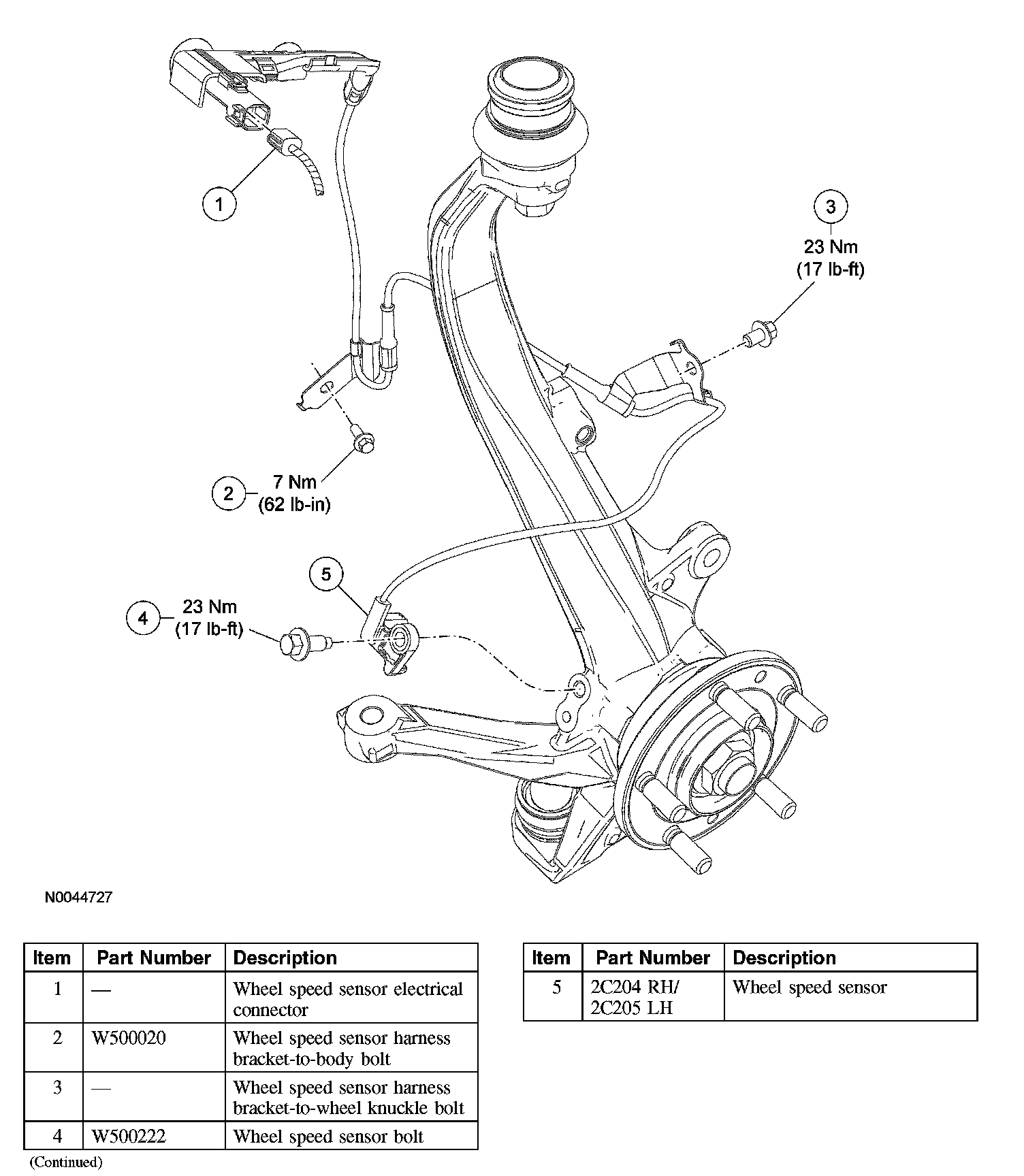 1

3
23 Nm
(17 lb-ft)

2
7 Nm
(62 lb-in)

5

4
23 Nm
(17 lb-ft)

N0044727

| Item | Part Number | Description |
|---|---|---|
| 1 | — | Wheel speed sensor electrical connector |
| 2 | W500020 | Wheel speed sensor harness bracket-to-body bolt |
| 3 | — | Wheel speed sensor harness bracket-to-wheel knuckle bolt |
| 4 | W500222 | Wheel speed sensor bolt |

(Continued)

| Item | Part Number | Description |
|---|---|---|
| 5 | 2C204 RH/ 2C205 LH | Wheel speed sensor |