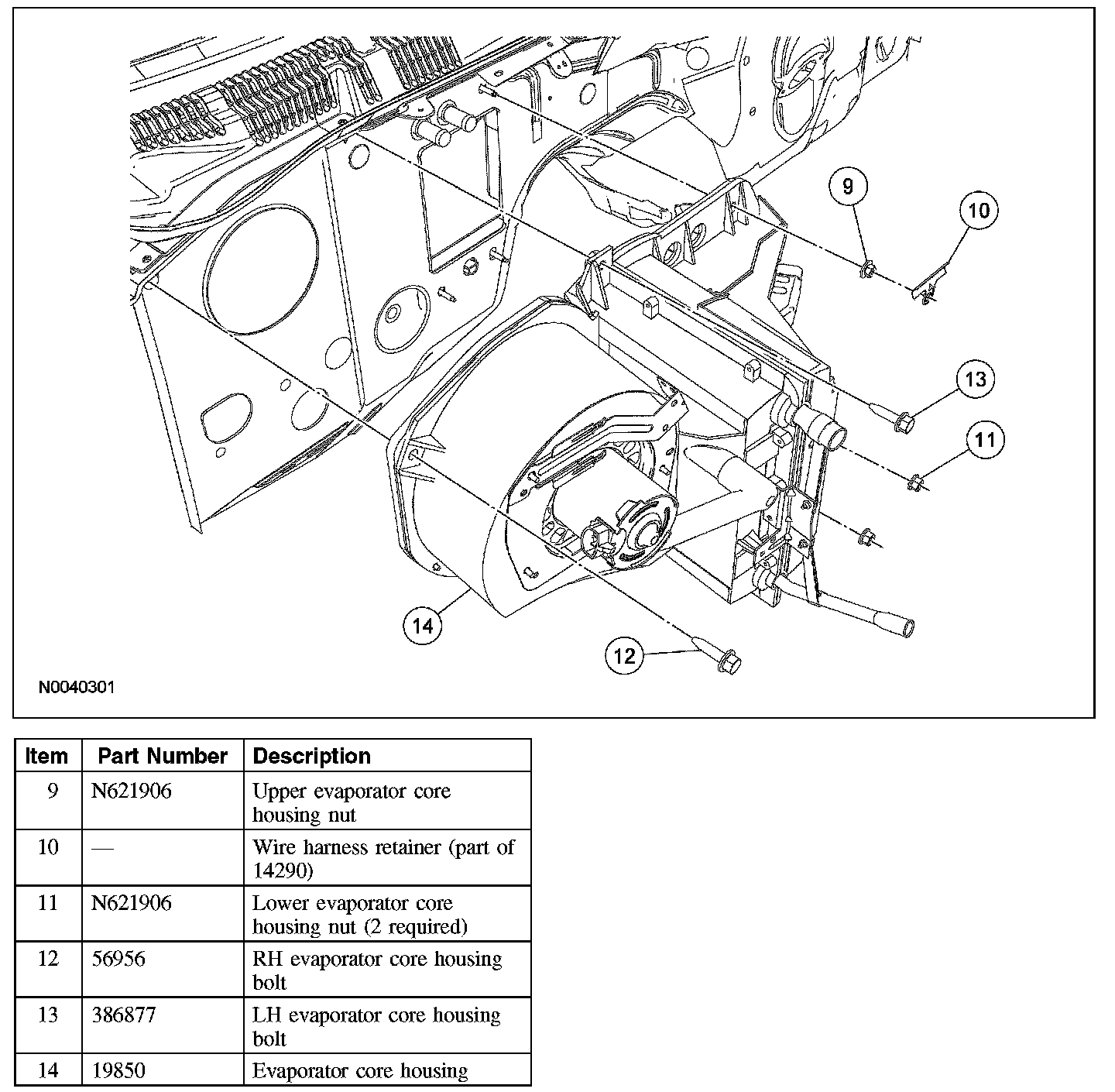 9

10

13

11

14

12

N0040301

| Item | Part Number | Description |
|---|---|---|
| 9 | N621906 | Upper evaporator core housing nut |
| 10 | — | Wire harness retainer (part of 14290) |
| 11 | N621906 | Lower evaporator core housing nut (2 required) |
| 12 | 56956 | RH evaporator core housing bolt |
| 13 | 386877 | LH evaporator core housing bolt |
| 14 | 19850 | Evaporator core housing |