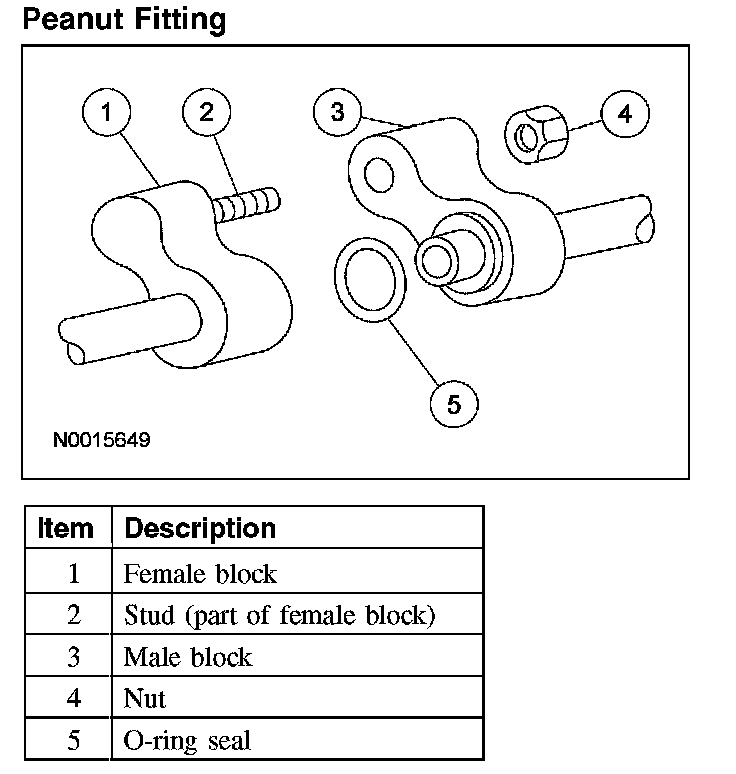 Peanut Fitting

1
2
3
4
5

N0015649

| Item | Description |
|---|---|
| 1 | Female block |
| 2 | Stud (part of female block) |
| 3 | Male block |
| 4 | Nut |
| 5 | O-ring seal |