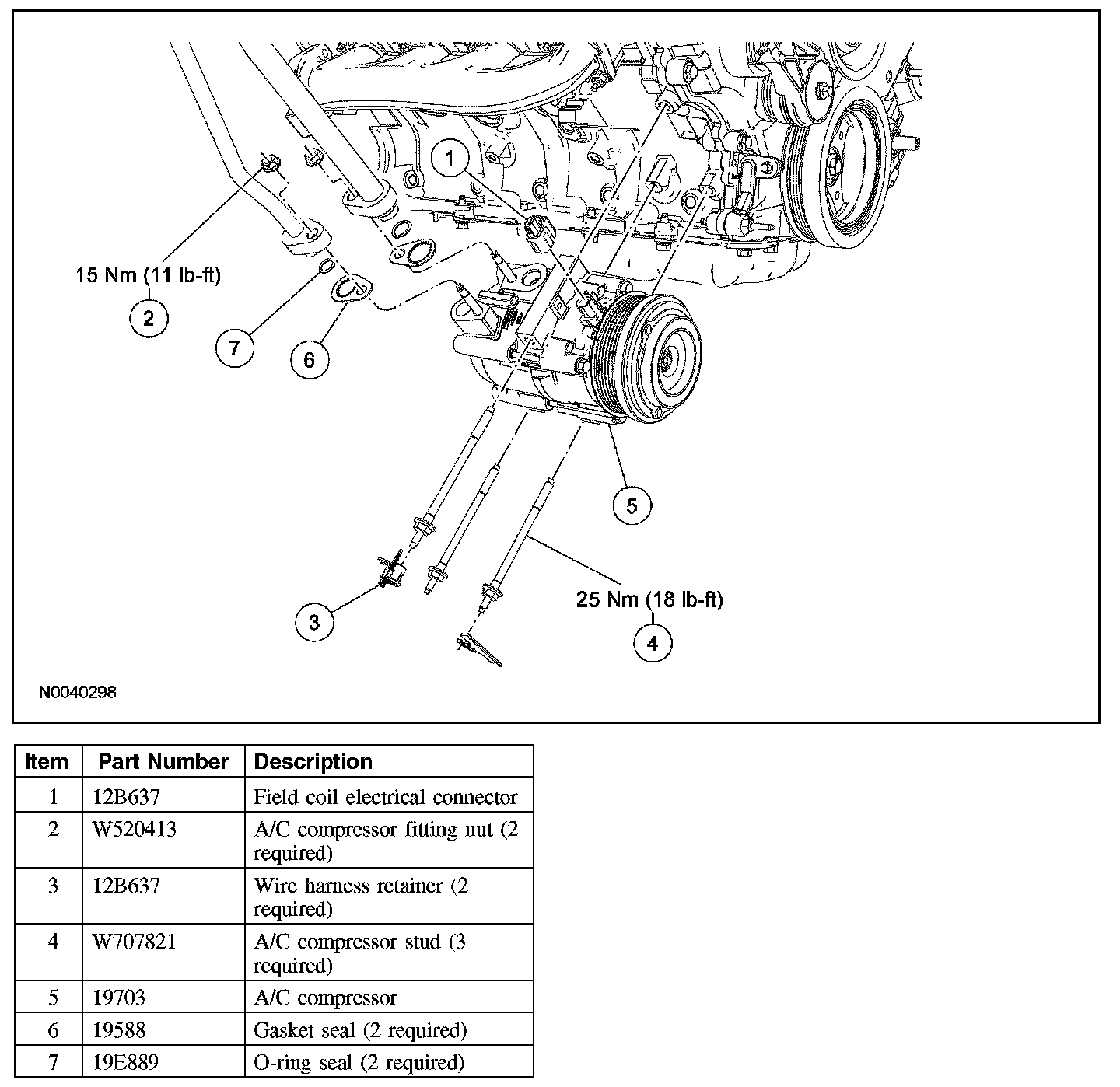 1

15 Nm (11 lb-ft)

2

7

6

5

3

25 Nm (18 lb-ft)

4

N0040298

| Item | Part Number | Description |
|---|---|---|
| 1 | 12B637 | Field coil electrical connector |
| 2 | W520413 | A/C compressor fitting nut (2 required) |
| 3 | 12B637 | Wire harness retainer (2 required) |
| 4 | W707821 | A/C compressor stud (3 required) |
| 5 | 19703 | A/C compressor |
| 6 | 19588 | Gasket seal (2 required) |
| 7 | 19E889 | O-ring seal (2 required) |