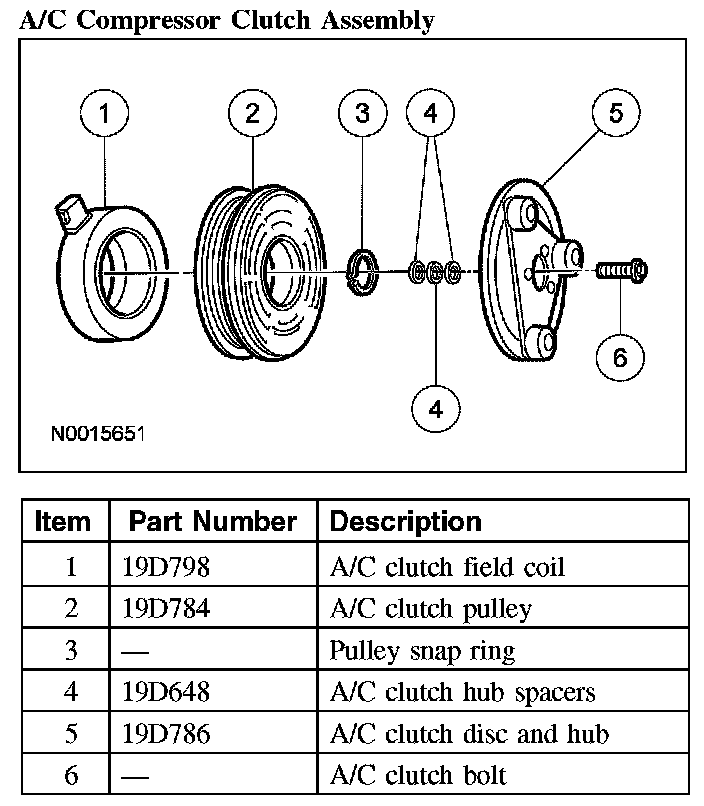 A/C Compressor Clutch Assembly

1 2 3 4 5

6

4

N0015651

| Item | Part Number | Description |
|---|---|---|
| 1 | 19D798 | A/C clutch field coil |
| 2 | 19D784 | A/C clutch pulley |
| 3 | — | Pulley snap ring |
| 4 | 19D648 | A/C clutch hub spacers |
| 5 | 19D786 | A/C clutch disc and hub |
| 6 | — | A/C clutch bolt |