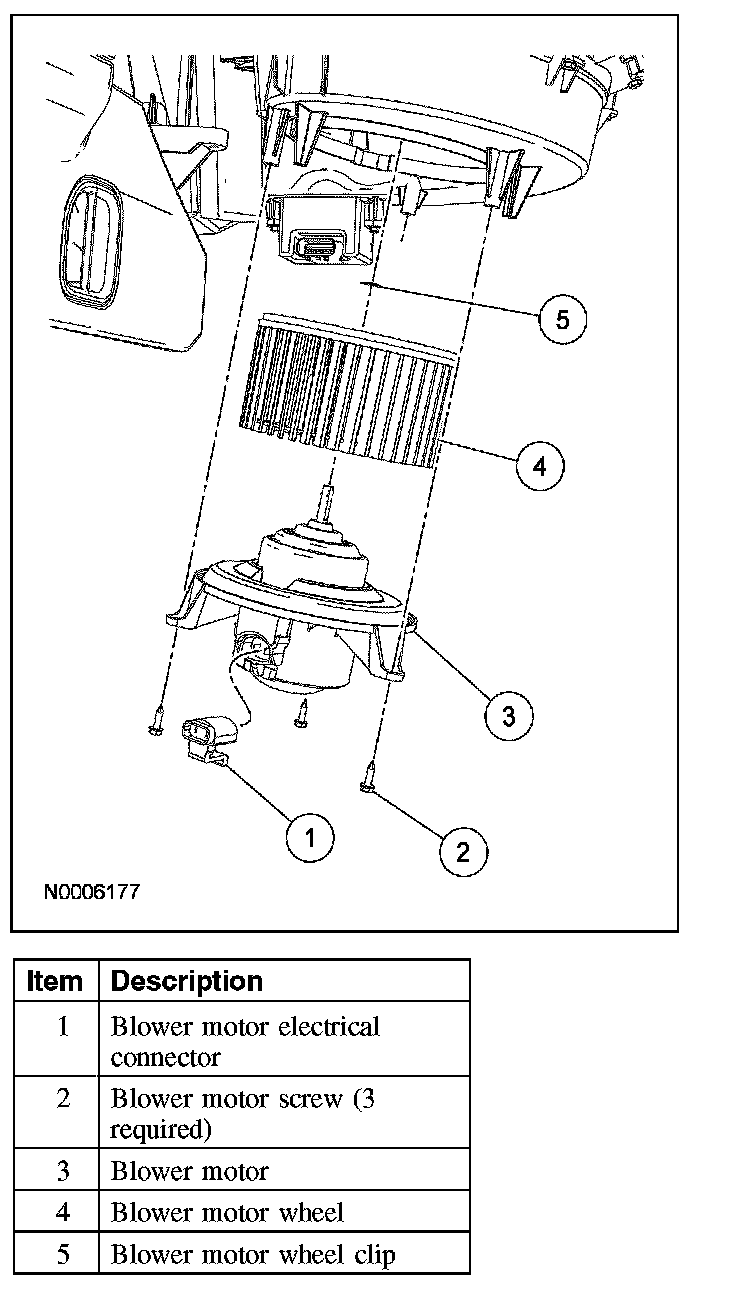 5

4

3

1

2

N0006177

| Item | Description |
|---|---|
| 1 | Blower motor electrical connector |
| 2 | Blower motor screw (3 required) |
| 3 | Blower motor |
| 4 | Blower motor wheel |
| 5 | Blower motor wheel clip |