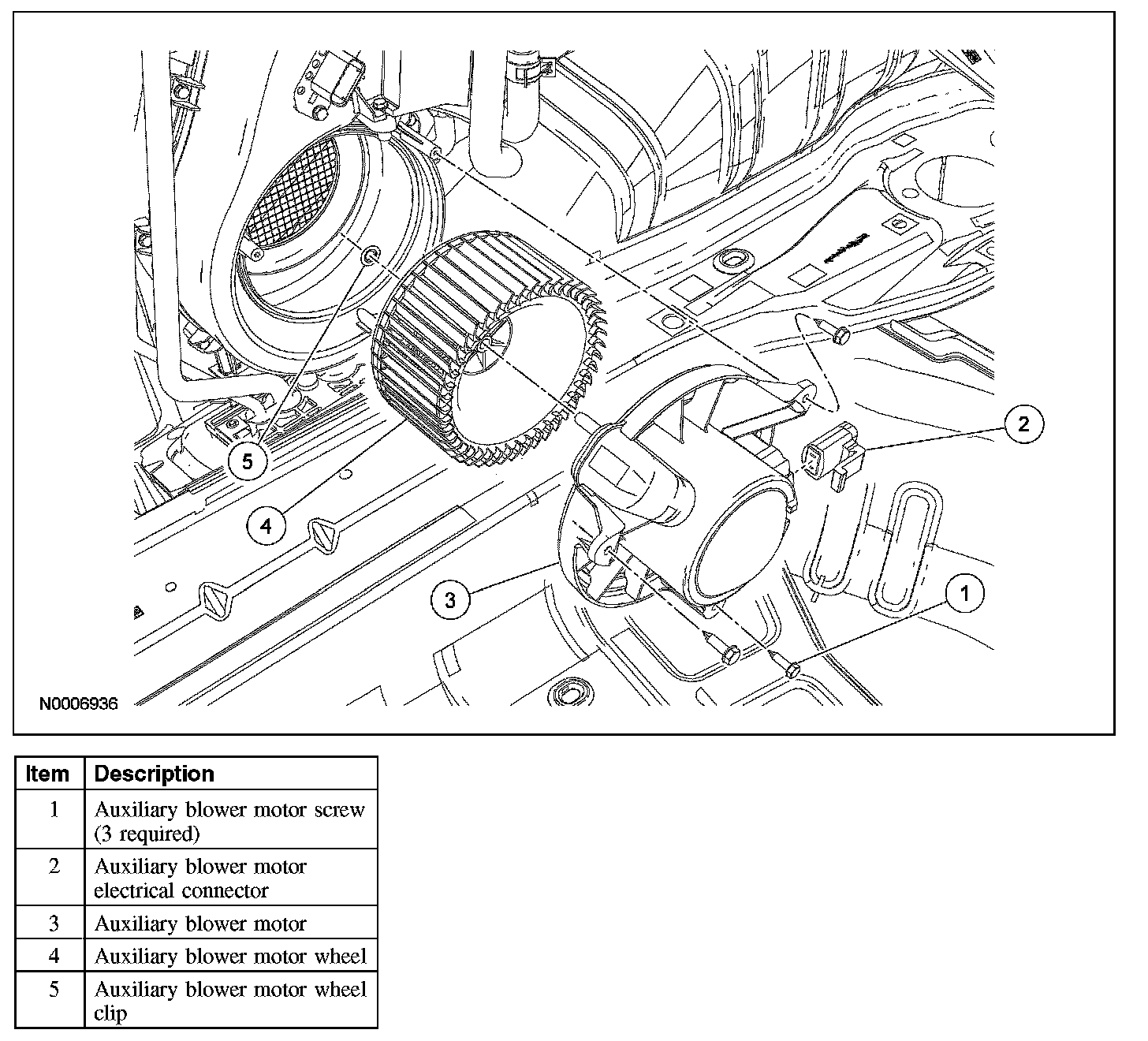 5

4

3

2

1

N0006936

| Item | Description |
|---|---|
| 1 | Auxiliary blower motor screw (3 required) |
| 2 | Auxiliary blower motor electrical connector |
| 3 | Auxiliary blower motor |
| 4 | Auxiliary blower motor wheel |
| 5 | Auxiliary blower motor wheel clip |