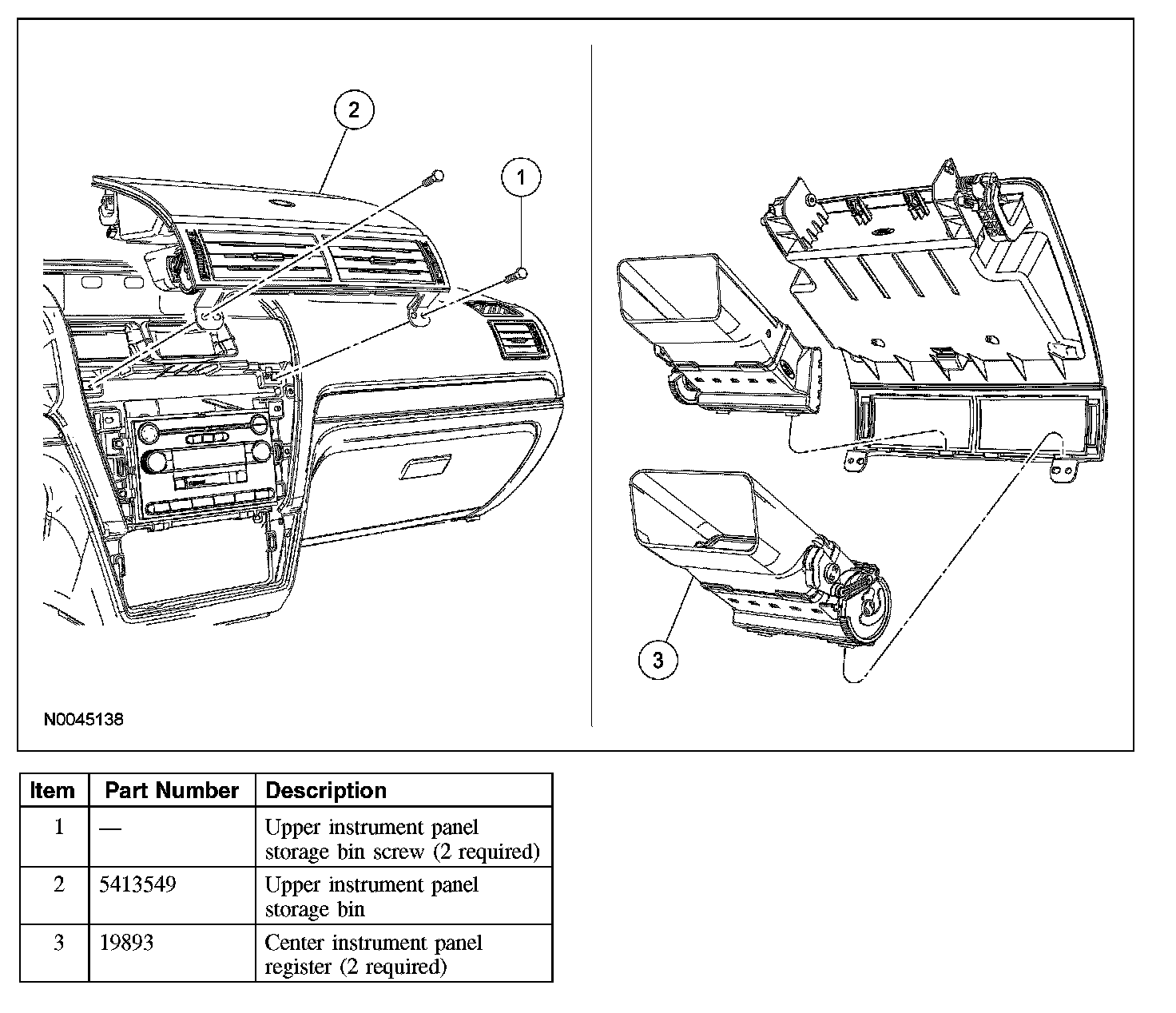 2

1

3

N0045138

| Item | Part Number | Description |
|---|---|---|
| 1 | — | Upper instrument panel storage bin screw (2 required) |
| 2 | 5413549 | Upper instrument panel storage bin |
| 3 | 19893 | Center instrument panel register (2 required) |