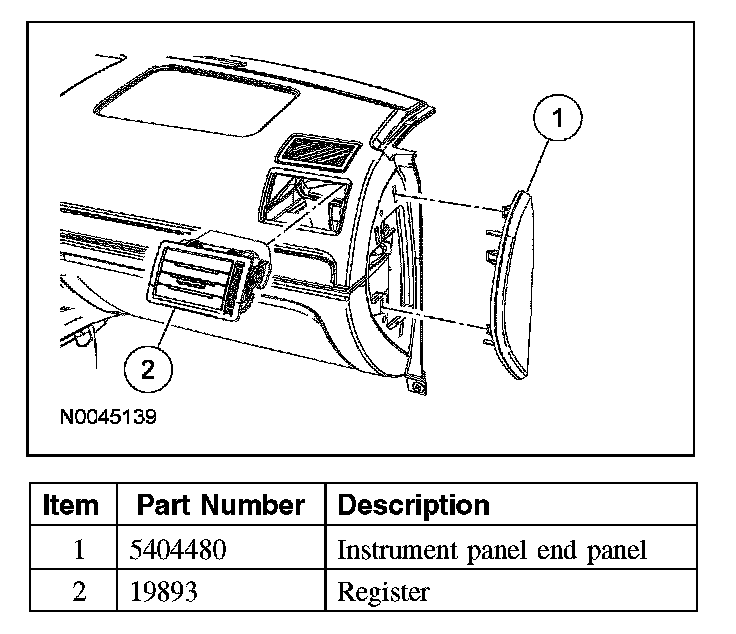 1

2

N0045139

| Item | Part Number | Description |
|---|---|---|
| 1 | 5404480 | Instrument panel end panel |
| 2 | 19893 | Register |