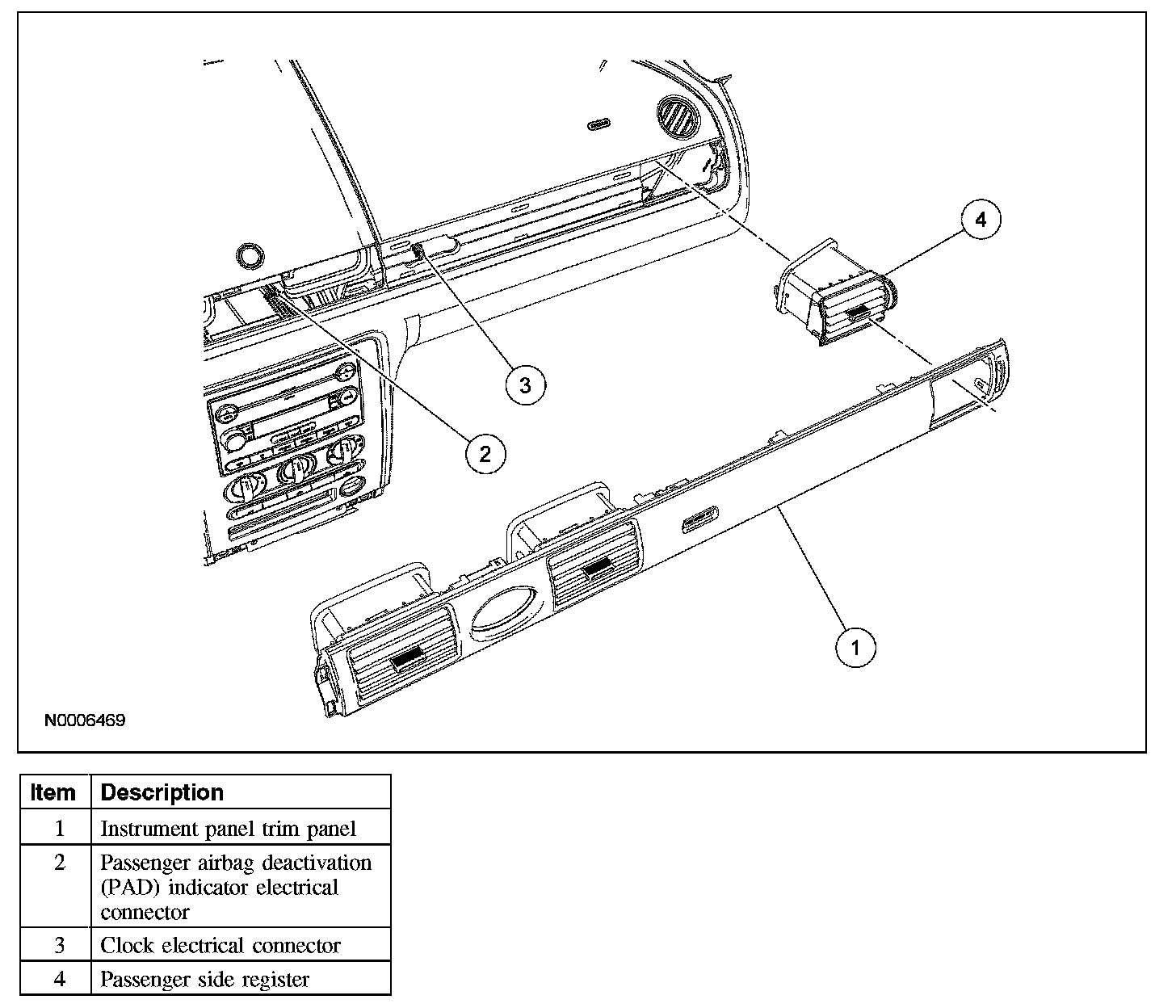 4

3

2

1

N0006469

| Item | Description |
|---|---|
| 1 | Instrument panel trim panel |
| 2 | Passenger airbag deactivation (PAD) indicator electrical connector |
| 3 | Clock electrical connector |
| 4 | Passenger side register |