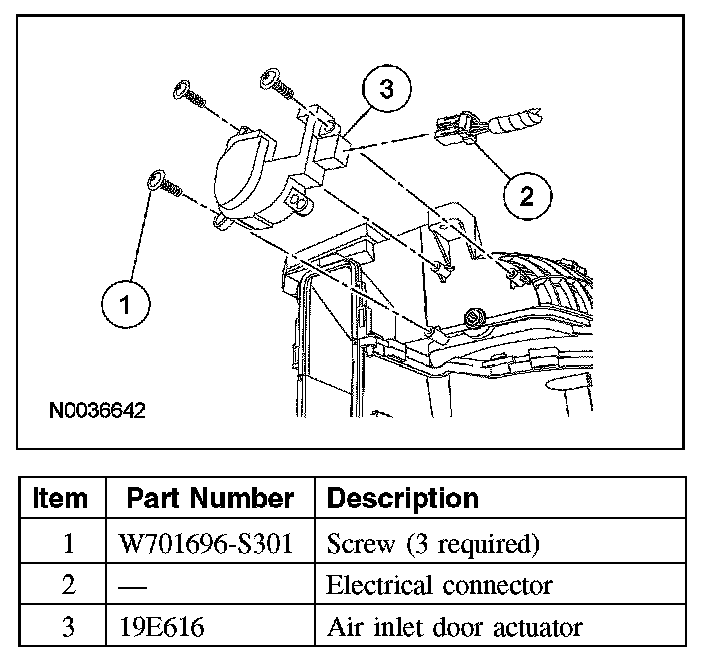 3

2

1

N0036642

| Item | Part Number | Description |
|---|---|---|
| 1 | W701696-S301 | Screw (3 required) |
| 2 | — | Electrical connector |
| 3 | 19E616 | Air inlet door actuator |