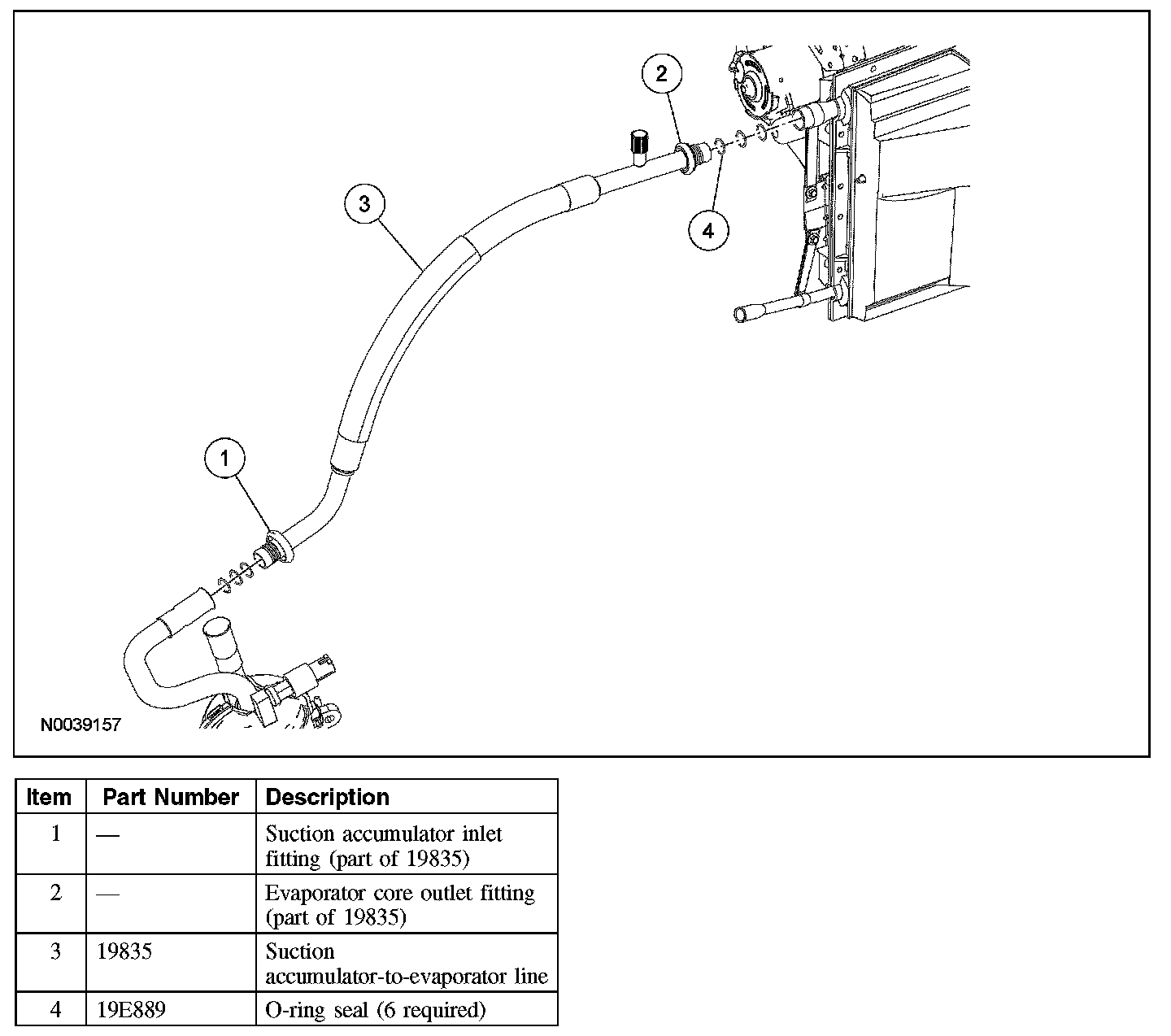 2

3

4

1

N0039157

| Item | Part Number | Description |
|---|---|---|
| 1 | — | Suction accumulator inlet fitting (part of 19835) |
| 2 | — | Evaporator core outlet fitting (part of 19835) |
| 3 | 19835 | Suction accumulator-to-evaporator line |
| 4 | 19E889 | O-ring seal (6 required) |