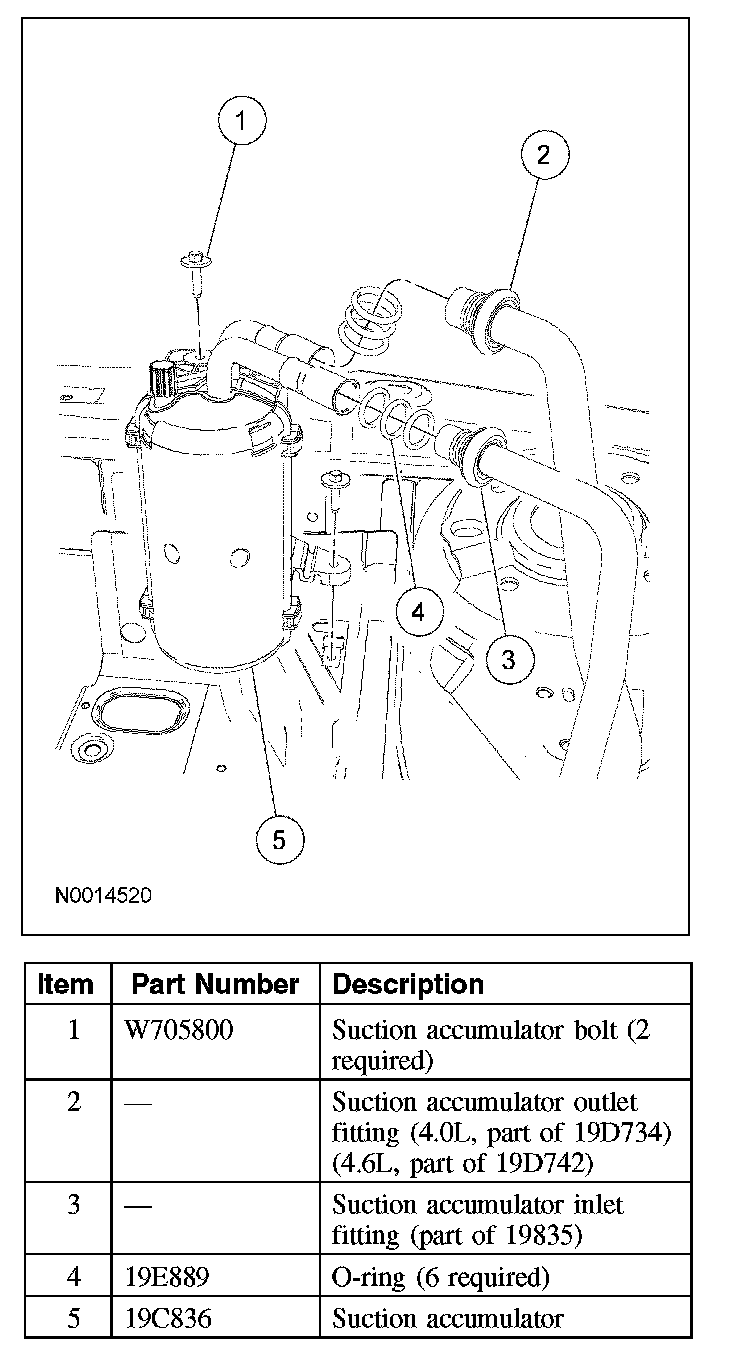 1
2
4
3
5
N0014520

| Item | Part Number | Description |
|---|---|---|
| 1 | W705800 | Suction accumulator bolt (2 required) |
| 2 | — | Suction accumulator outlet fitting (4.0L, part of 19D734) (4.6L, part of 19D742) |
| 3 | — | Suction accumulator inlet fitting (part of 19835) |
| 4 | 19E889 | O-ring (6 required) |
| 5 | 19C836 | Suction accumulator |