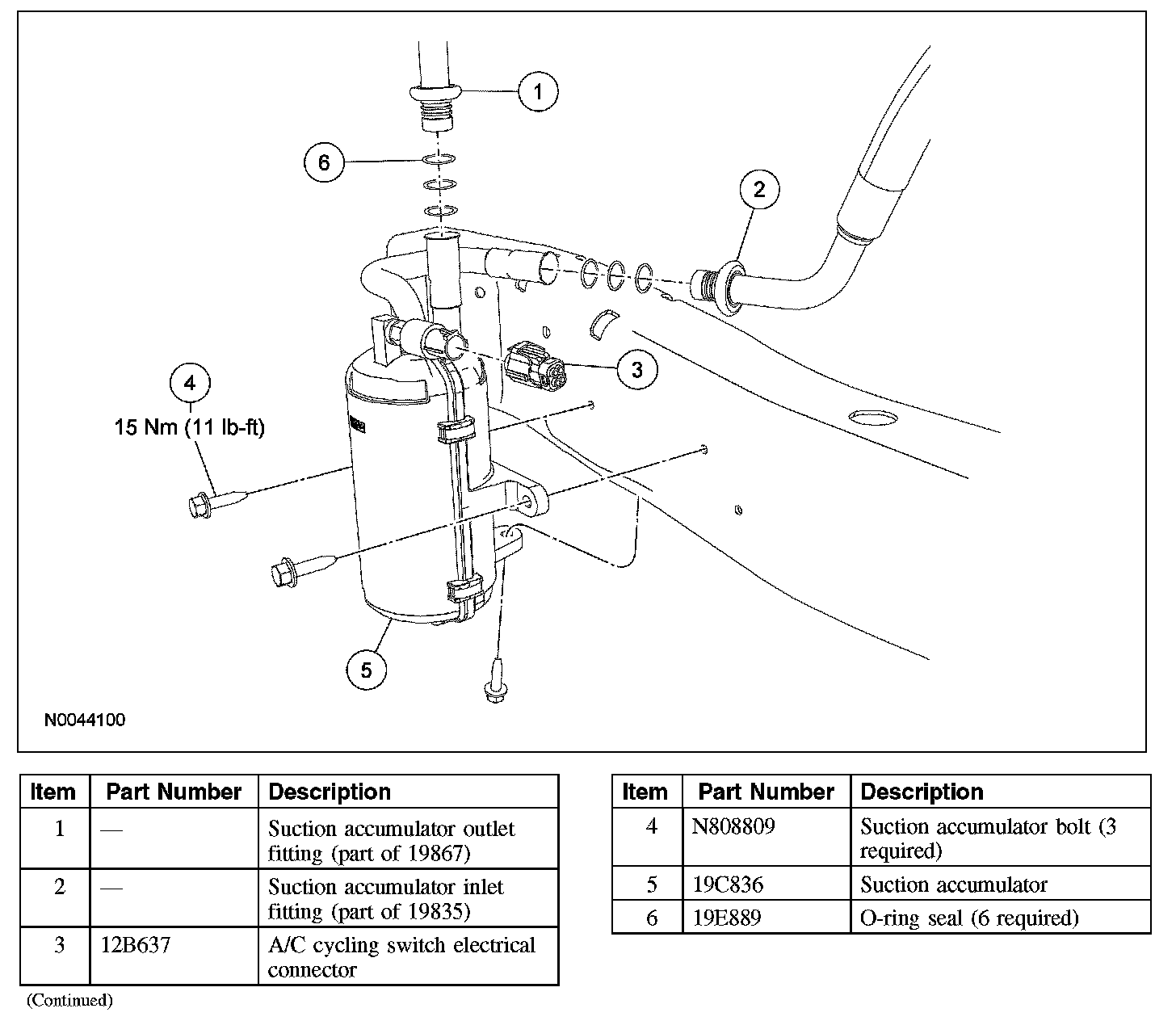 1
6
2
3
4
15 Nm (11 lb-ft)
5
N0044100

| Item | Part Number | Description |
|---|---|---|
| 1 | — | Suction accumulator outlet fitting (part of 19867) |
| 2 | — | Suction accumulator inlet fitting (part of 19835) |
| 3 | 12B637 | A/C cycling switch electrical connector |

(Continued)

| Item | Part Number | Description |
|---|---|---|
| 4 | N808809 | Suction accumulator bolt (3 required) |
| 5 | 19C836 | Suction accumulator |
| 6 | 19E889 | O-ring seal (6 required) |