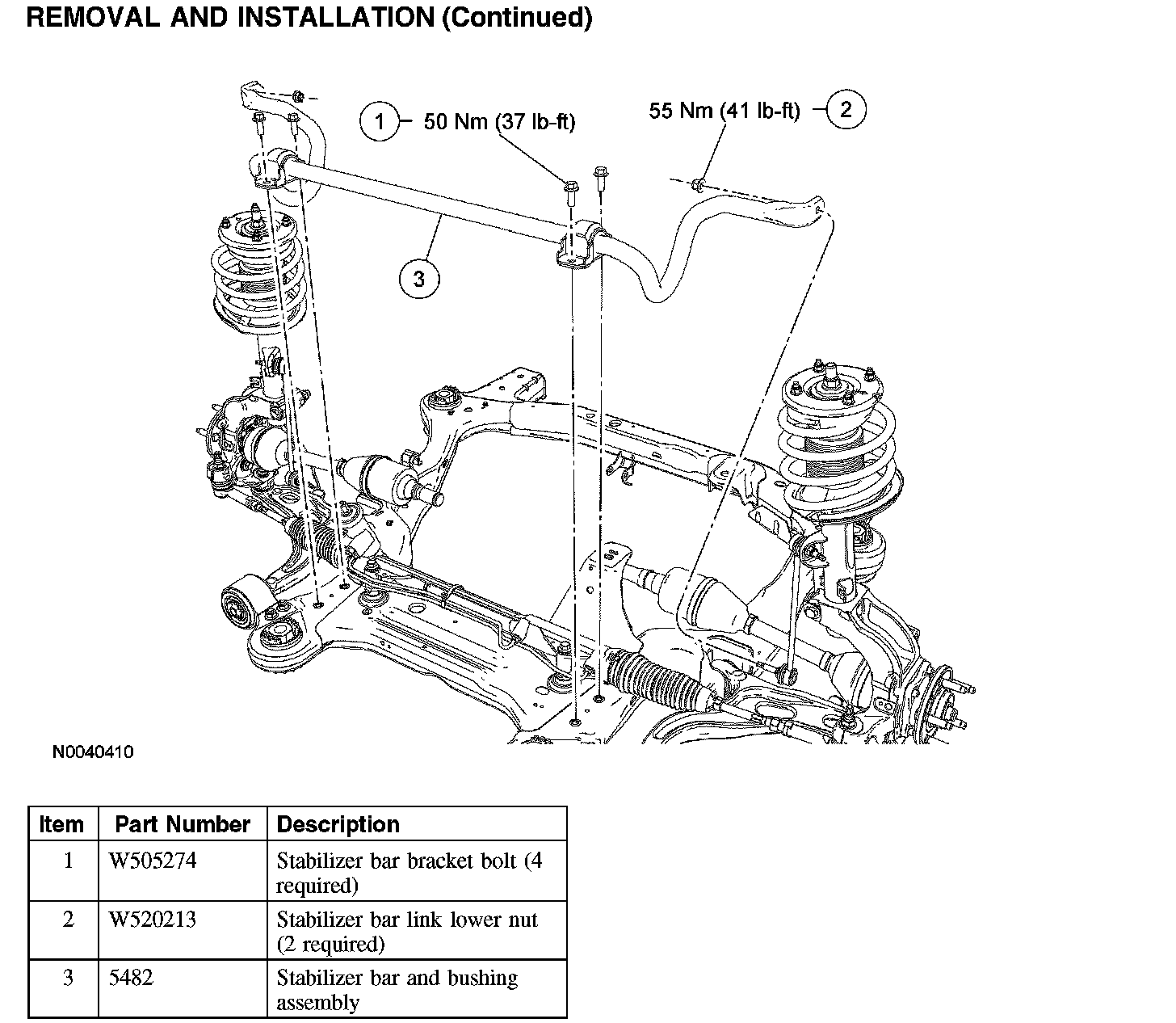 REMOVAL AND INSTALLATION (Continued)

1 50 Nm (37 lb-ft)

55 Nm (41 lb-ft) 2

3

N0040410

| Item | Part Number | Description |
|---|---|---|
| 1 | W505274 | Stabilizer bar bracket bolt (4 required) |
| 2 | W520213 | Stabilizer bar link lower nut (2 required) |
| 3 | 5482 | Stabilizer bar and bushing assembly |