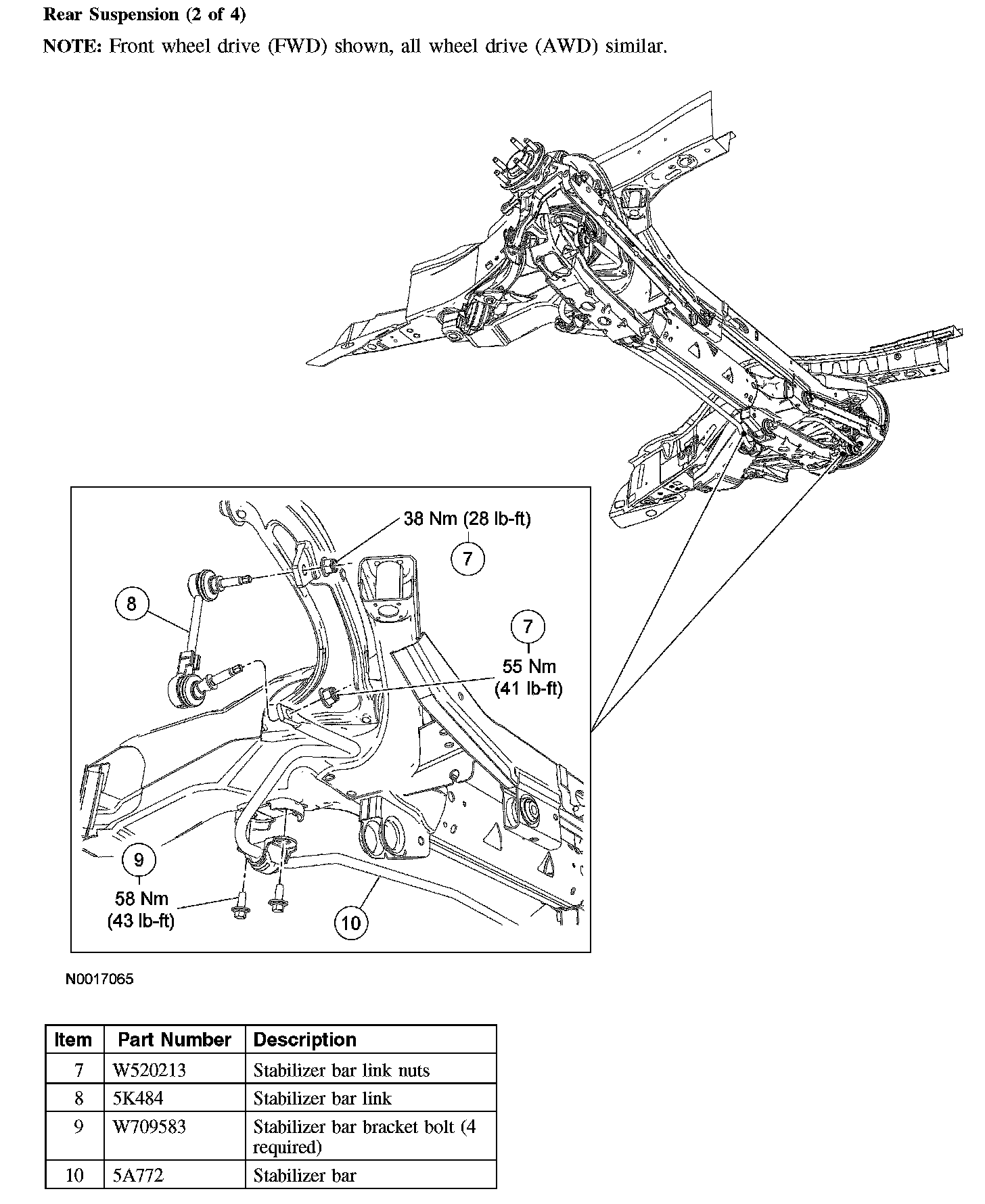 Rear Suspension (2 of 4)

NOTE: Front wheel drive (FWD) shown, all wheel drive (AWD) similar.

38 Nm (28 lb-ft)

7

8

7

55 Nm
(41 lb-ft)

9

58 Nm
(43 lb-ft)

10

N0017065

| Item | Part Number | Description |
|---|---|---|
| 7 | W520213 | Stabilizer bar link nuts |
| 8 | 5K484 | Stabilizer bar link |
| 9 | W709583 | Stabilizer bar bracket bolt (4 required) |
| 10 | 5A772 | Stabilizer bar |