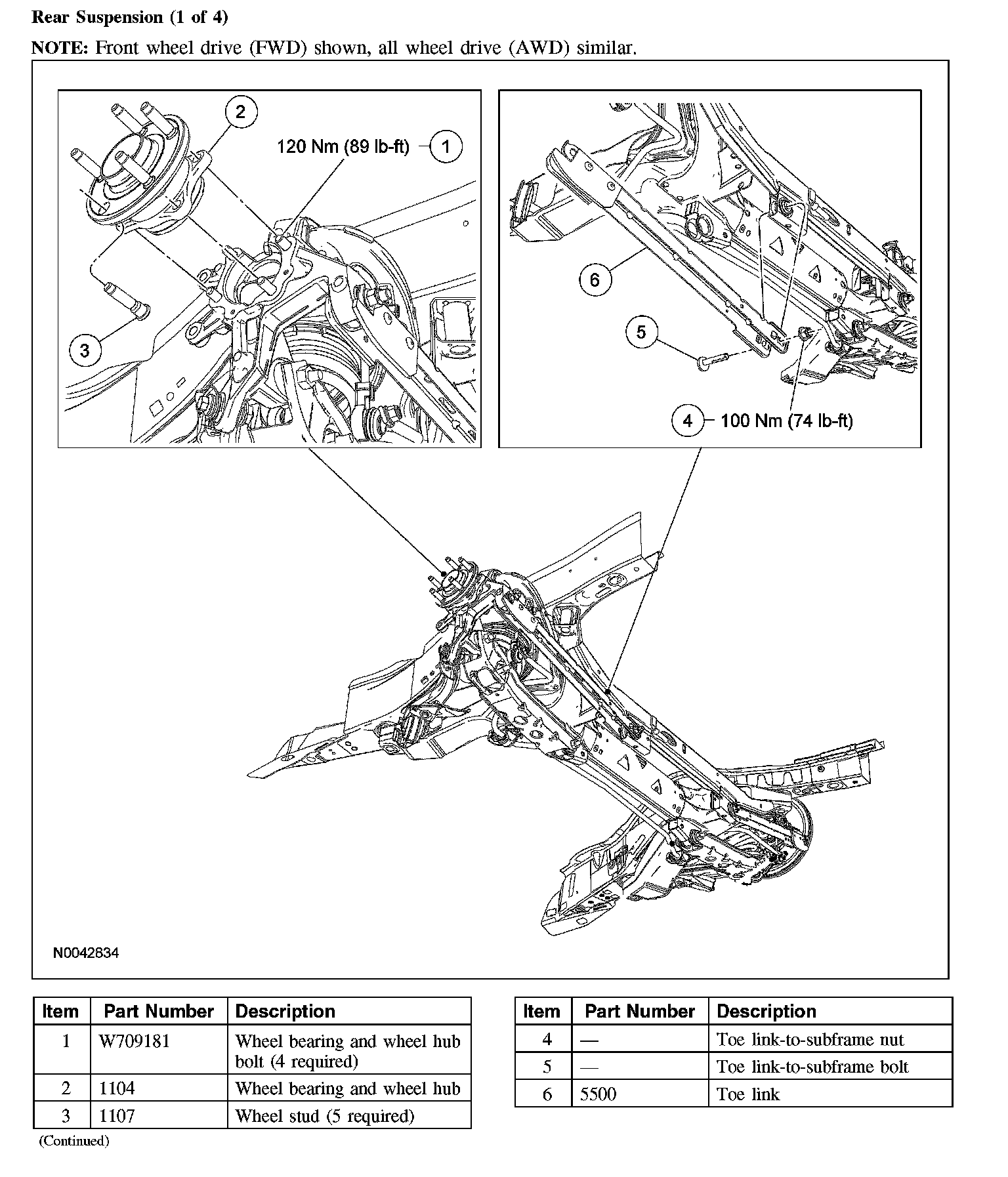 Rear Suspension (1 of 4)

NOTE: Front wheel drive (FWD) shown, all wheel drive (AWD) similar.

2

120 Nm (89 lb-ft) 1

3

6

5

4 100 Nm (74 lb-ft)

N0042834

| Item | Part Number | Description |
|---|---|---|
| 1 | W709181 | Wheel bearing and wheel hub bolt (4 required) |
| 2 | 1104 | Wheel bearing and wheel hub |
| 3 | 1107 | Wheel stud (5 required) |

(Continued)

| Item | Part Number | Description |
|---|---|---|
| 4 | — | Toe link-to-subframe nut |
| 5 | — | Toe link-to-subframe bolt |
| 6 | 5500 | Toe link |