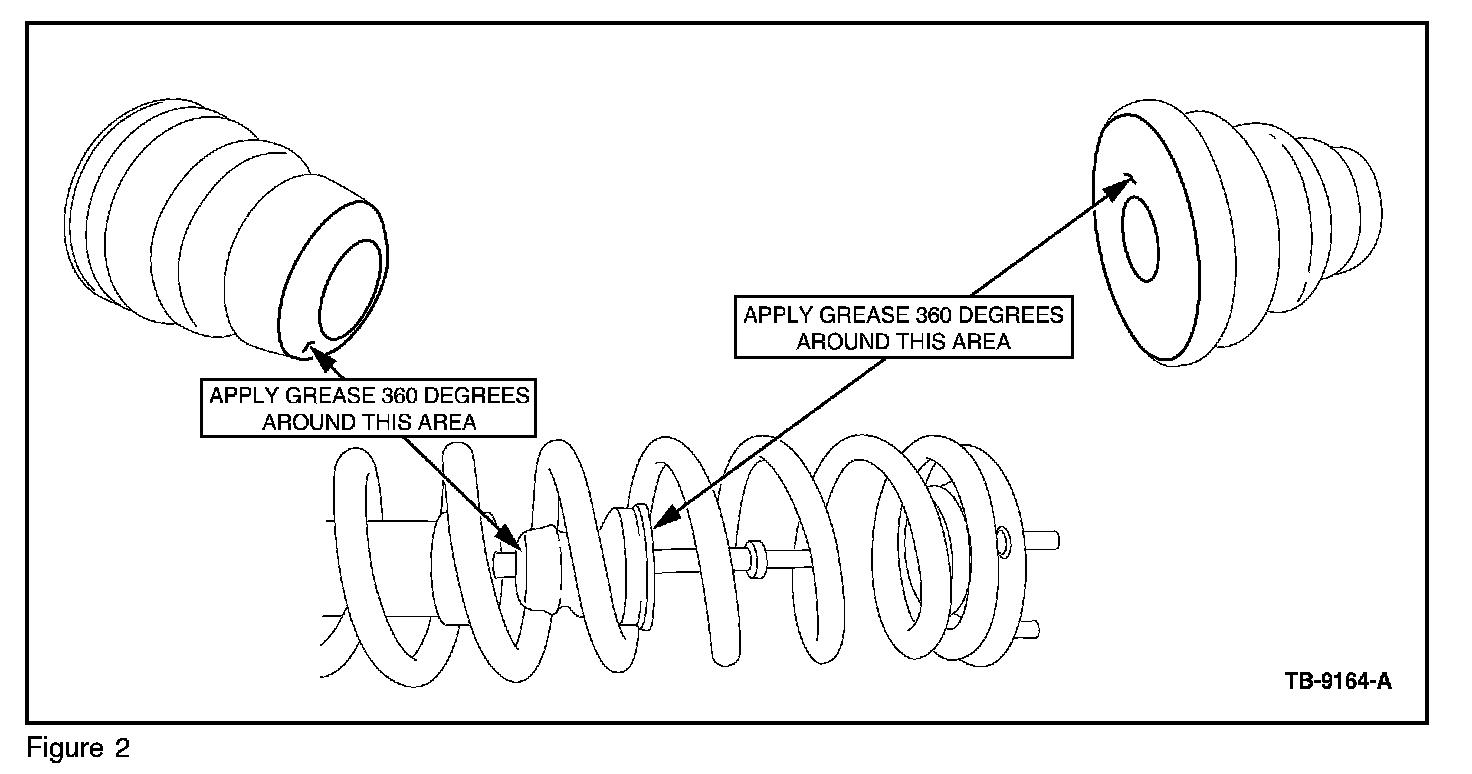 APPLY GREASE 360 DEGREES AROUND THIS AREA

APPLY GREASE 360 DEGREES AROUND THIS AREA

TB-9164-A

Figure 2