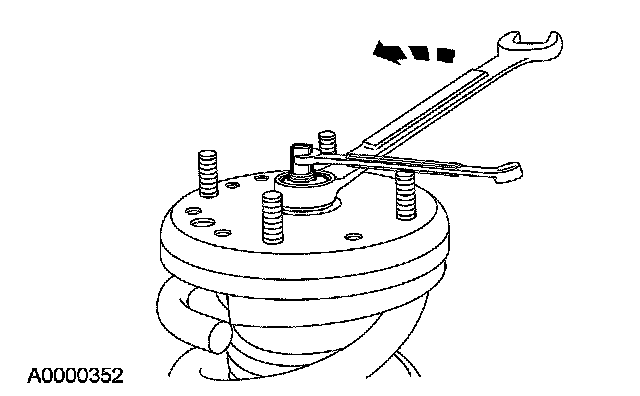 A0000352