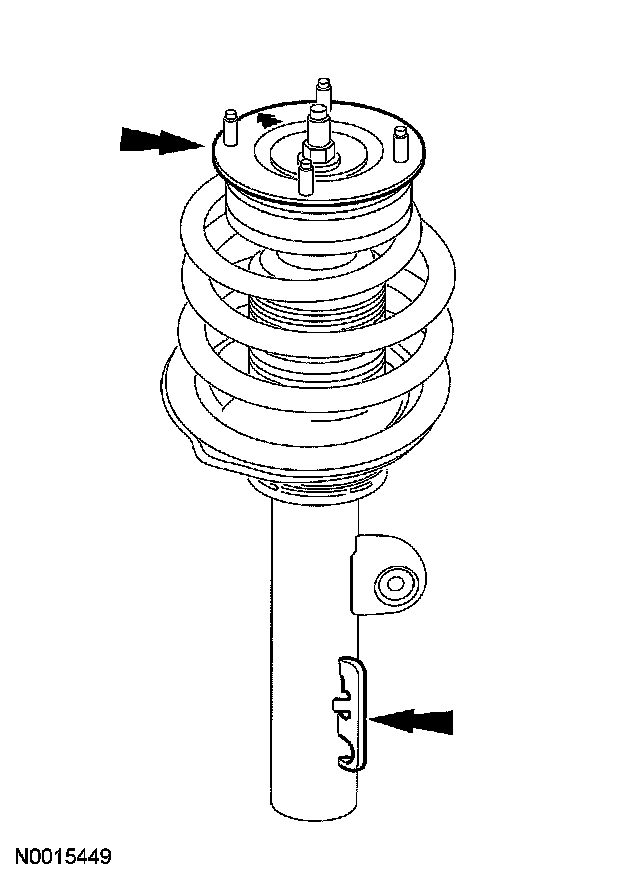 N0015449