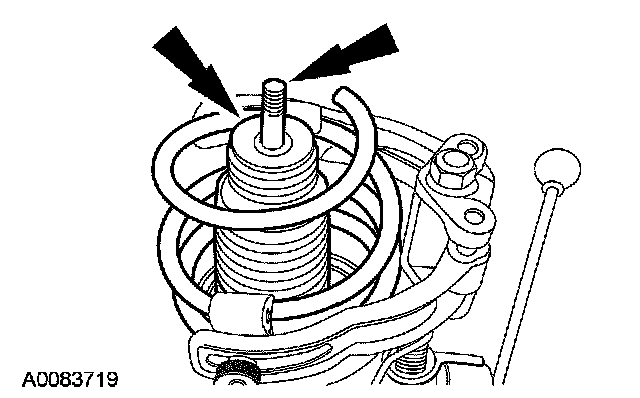 A0083719