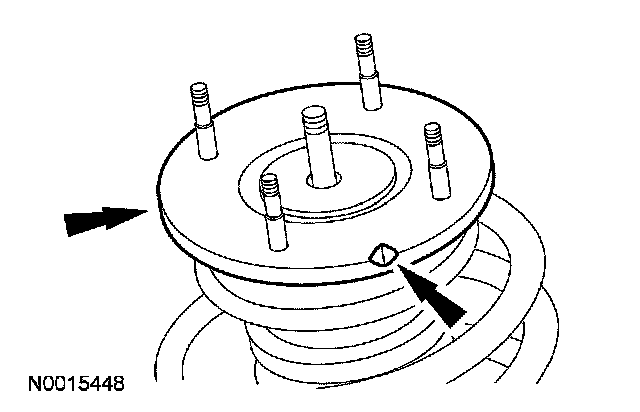 N0015448