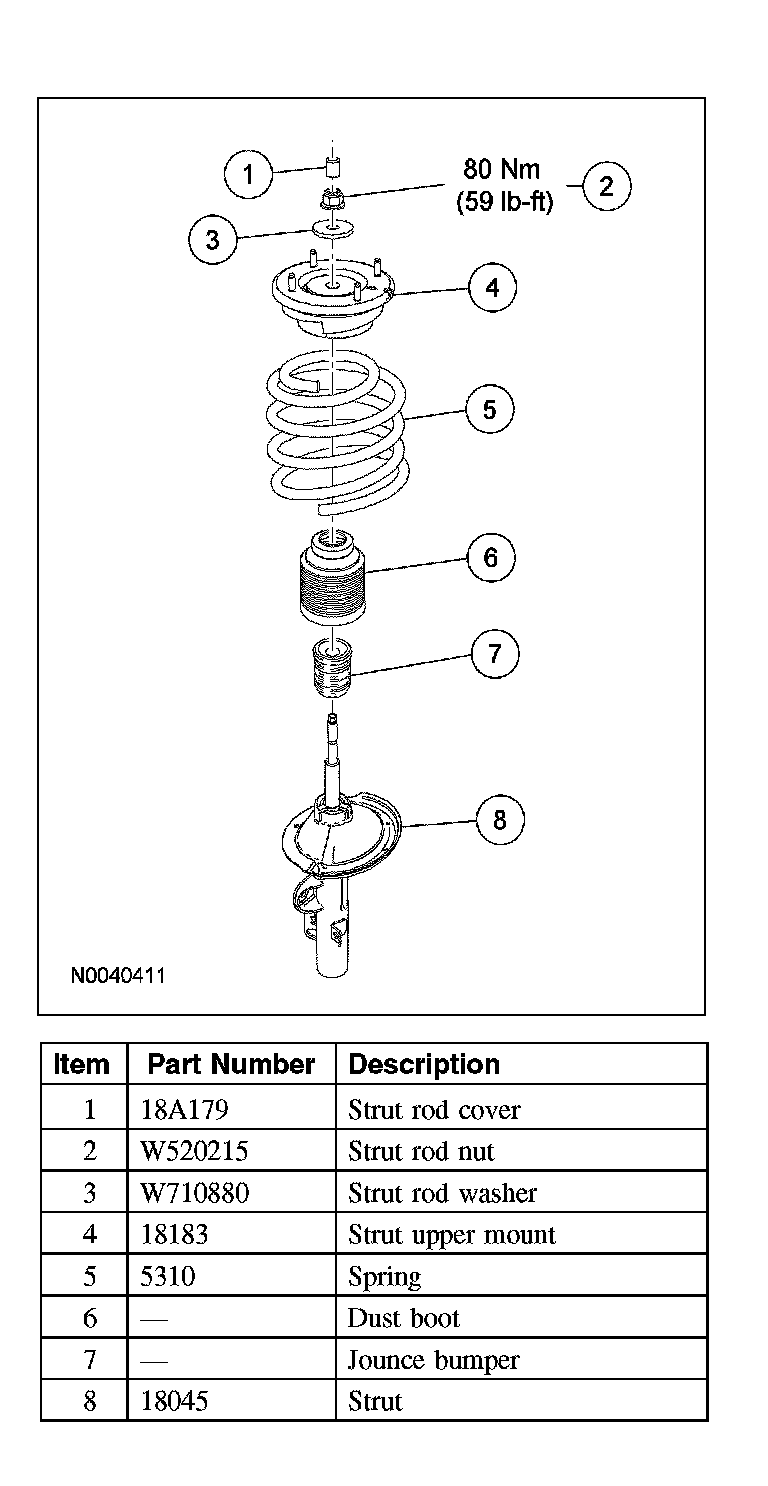 1
80 Nm
(59 lb-ft)
2
3
4
5
6
7
8
N0040411

| Item | Part Number | Description |
|---|---|---|
| 1 | 18A179 | Strut rod cover |
| 2 | W520215 | Strut rod nut |
| 3 | W710880 | Strut rod washer |
| 4 | 18183 | Strut upper mount |
| 5 | 5310 | Spring |
| 6 | — | Dust boot |
| 7 | — | Jounce bumper |
| 8 | 18045 | Strut |