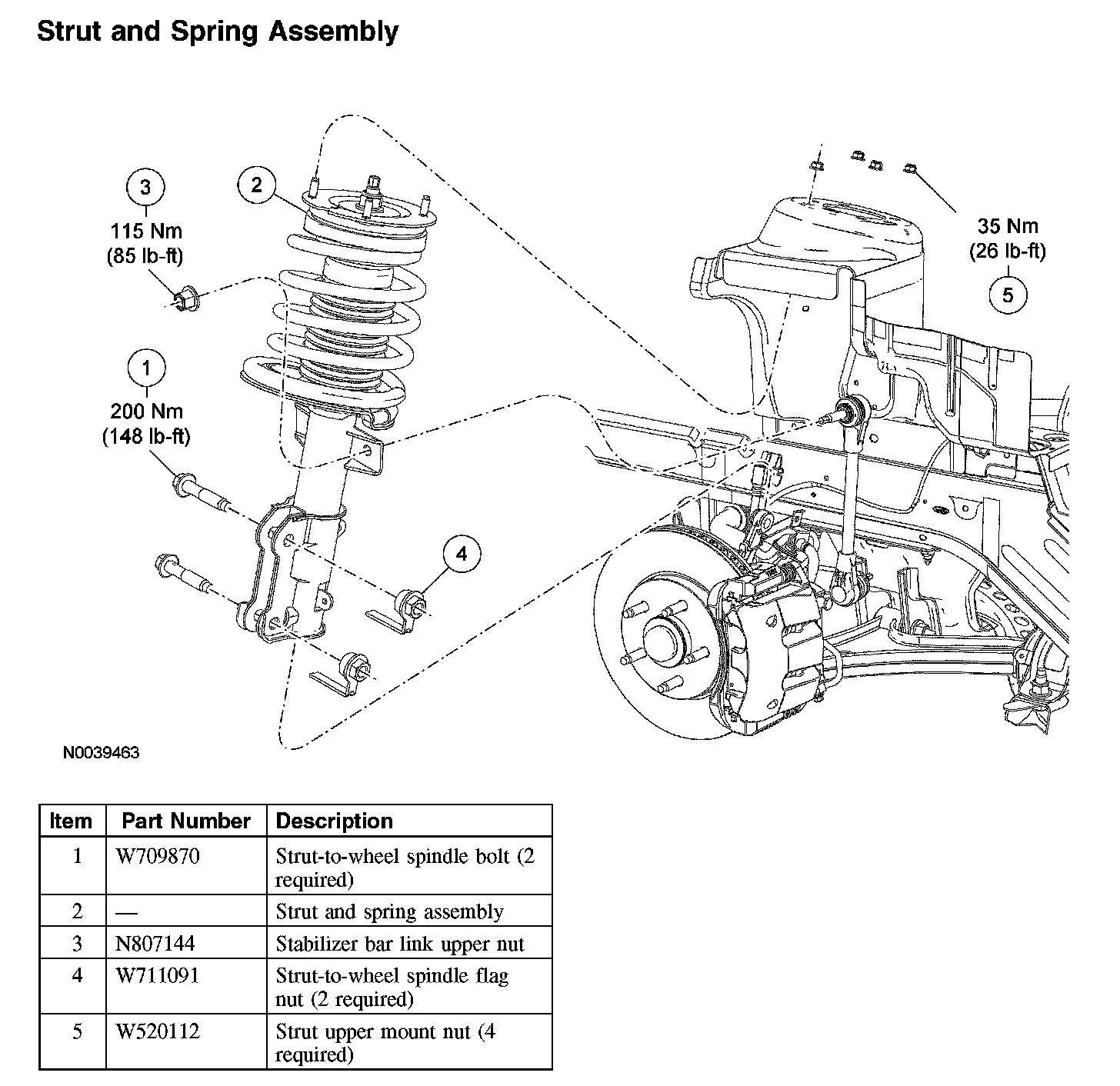 Strut and Spring Assembly

3
115 Nm
(85 lb-ft)

2

1
200 Nm
(148 lb-ft)

4

35 Nm
(26 lb-ft)
5

N0039463

| Item | Part Number | Description |
|---|---|---|
| 1 | W709870 | Strut-to-wheel spindle bolt (2 required) |
| 2 | — | Strut and spring assembly |
| 3 | N807144 | Stabilizer bar link upper nut |
| 4 | W711091 | Strut-to-wheel spindle flag nut (2 required) |
| 5 | W520112 | Strut upper mount nut (4 required) |