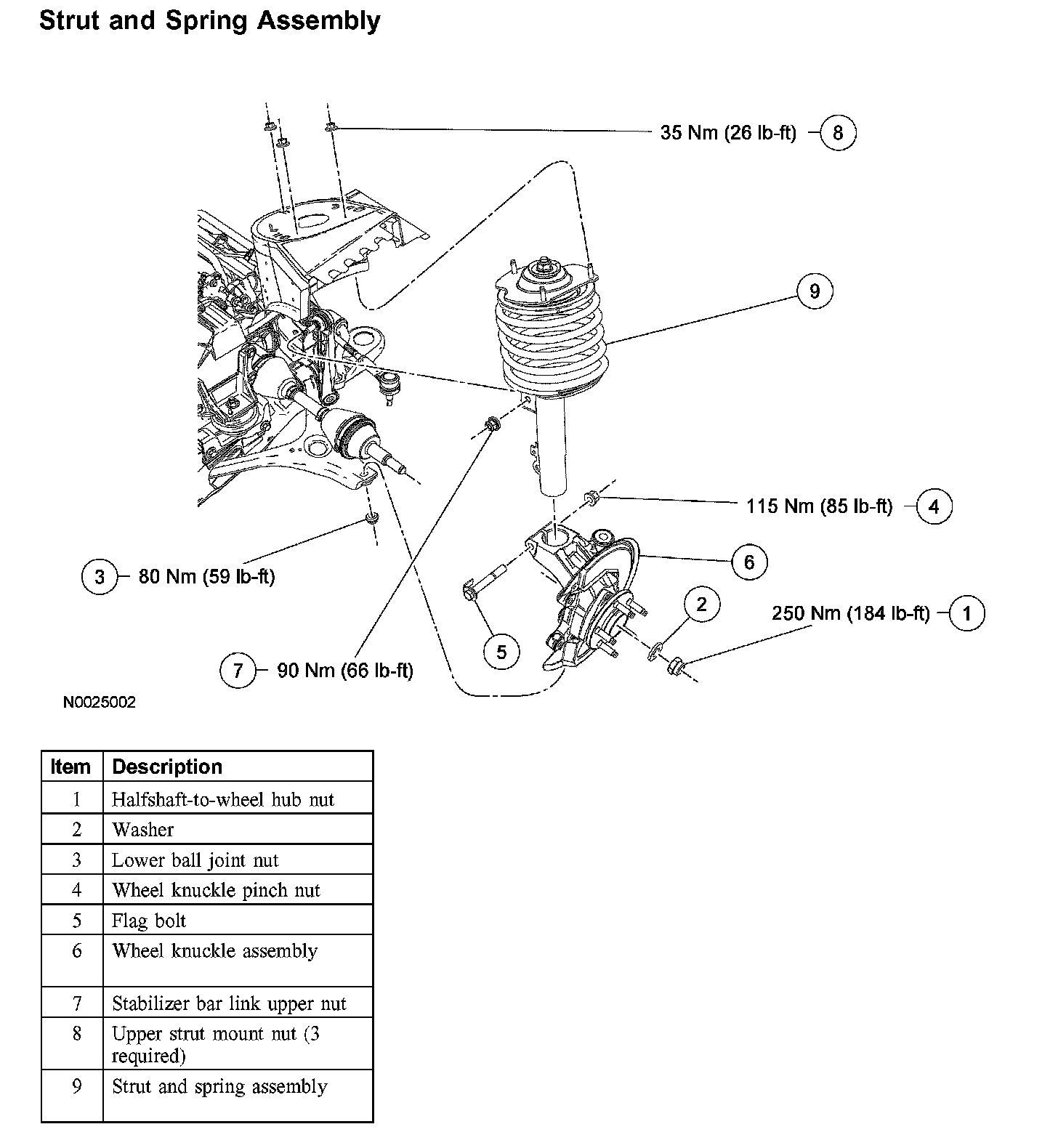 Strut and Spring Assembly

35 Nm (26 lb-ft) 8

9

115 Nm (85 lb-ft) 4

6

3 80 Nm (59 lb-ft)

2

250 Nm (184 lb-ft) 1

5

7 90 Nm (66 lb-ft)

N0025002

| Item | Description |
|---|---|
| 1 | Halfshaft-to-wheel hub nut |
| 2 | Washer |
| 3 | Lower ball joint nut |
| 4 | Wheel knuckle pinch nut |
| 5 | Flag bolt |
| 6 | Wheel knuckle assembly |
| 7 | Stabilizer bar link upper nut |
| 8 | Upper strut mount nut (3 required) |
| 9 | Strut and spring assembly |