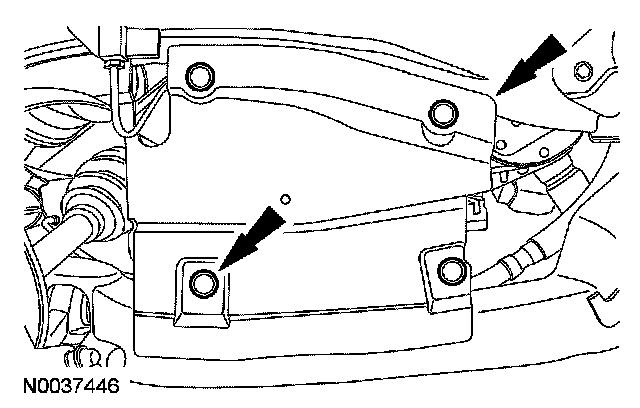 N0037446