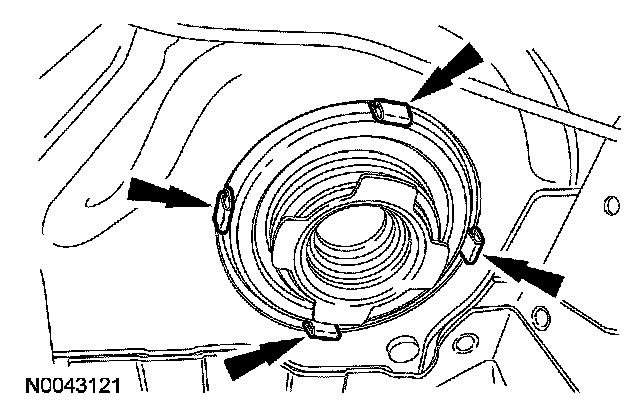 N0043121