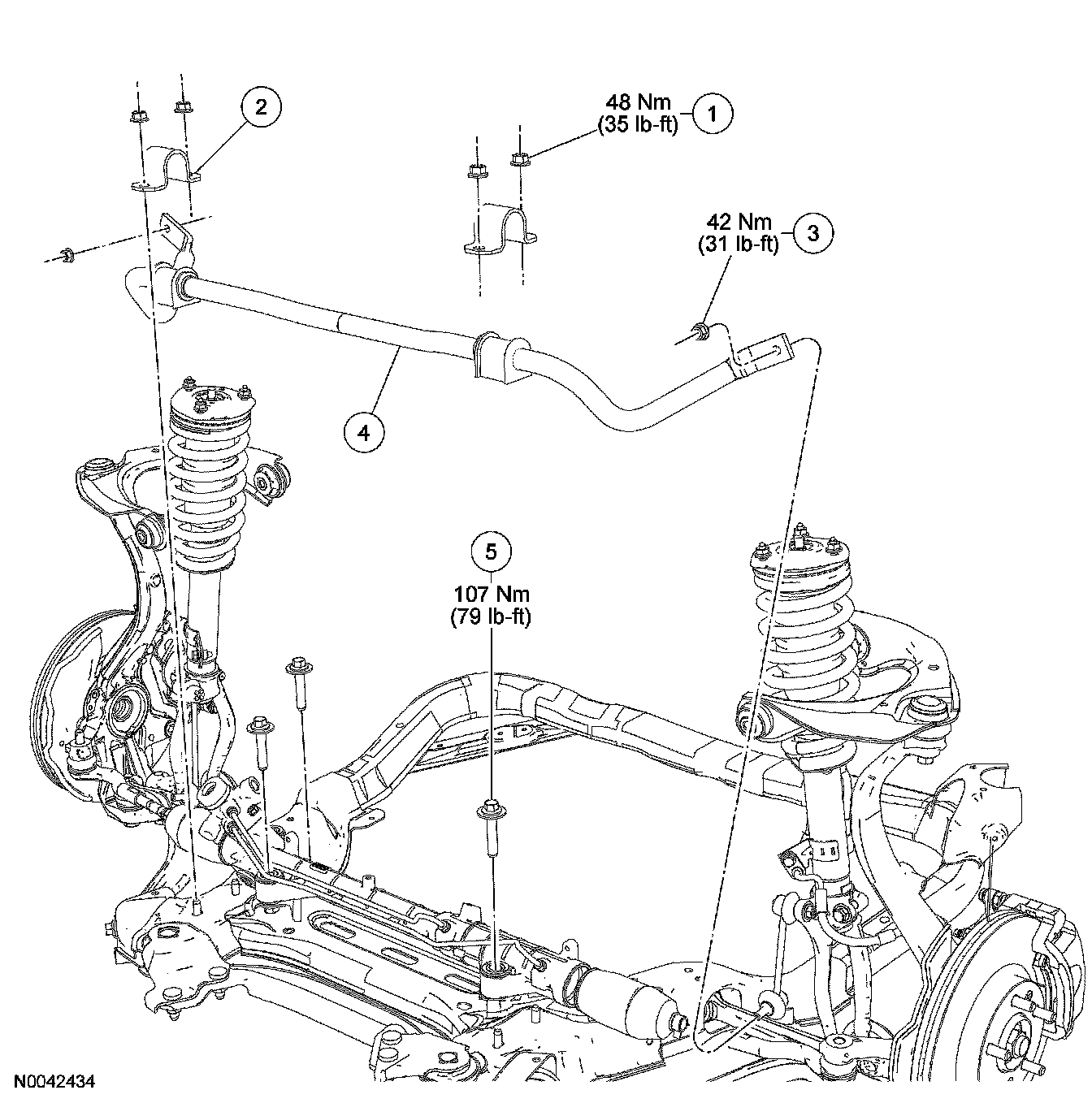 2

48 Nm
(35 lb-ft)
1

42 Nm
(31 lb-ft)
3

4

5
107 Nm
(79 lb-ft)

N0042434