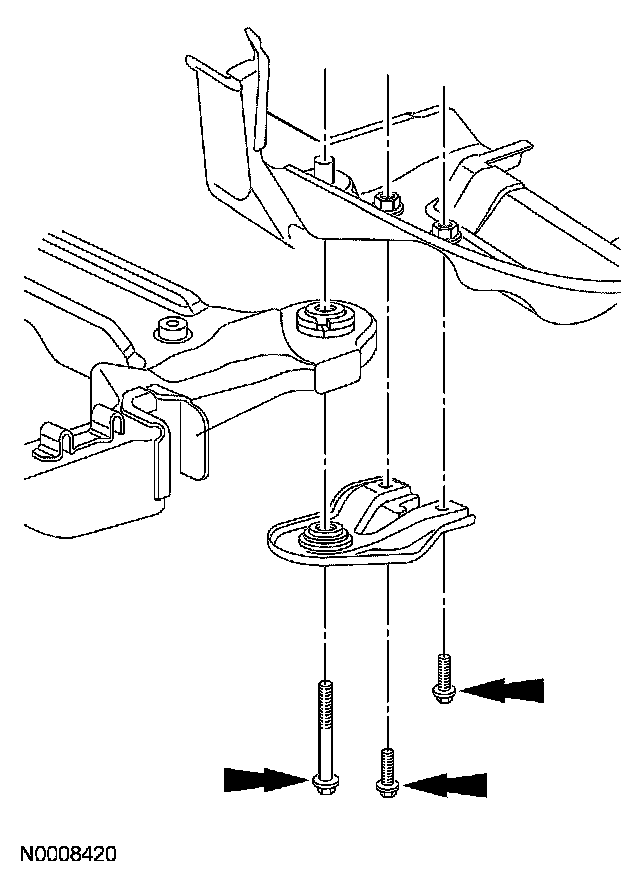 N0008420