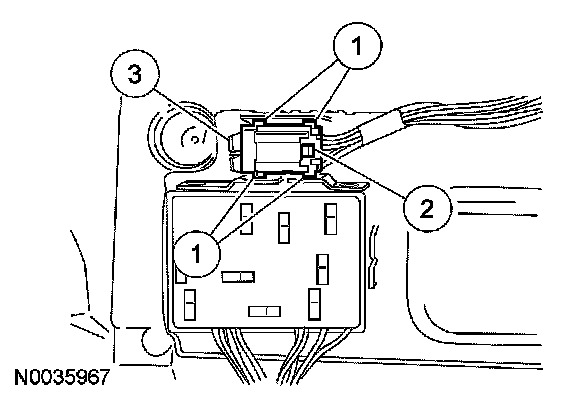 1
3
2
1
N0035967