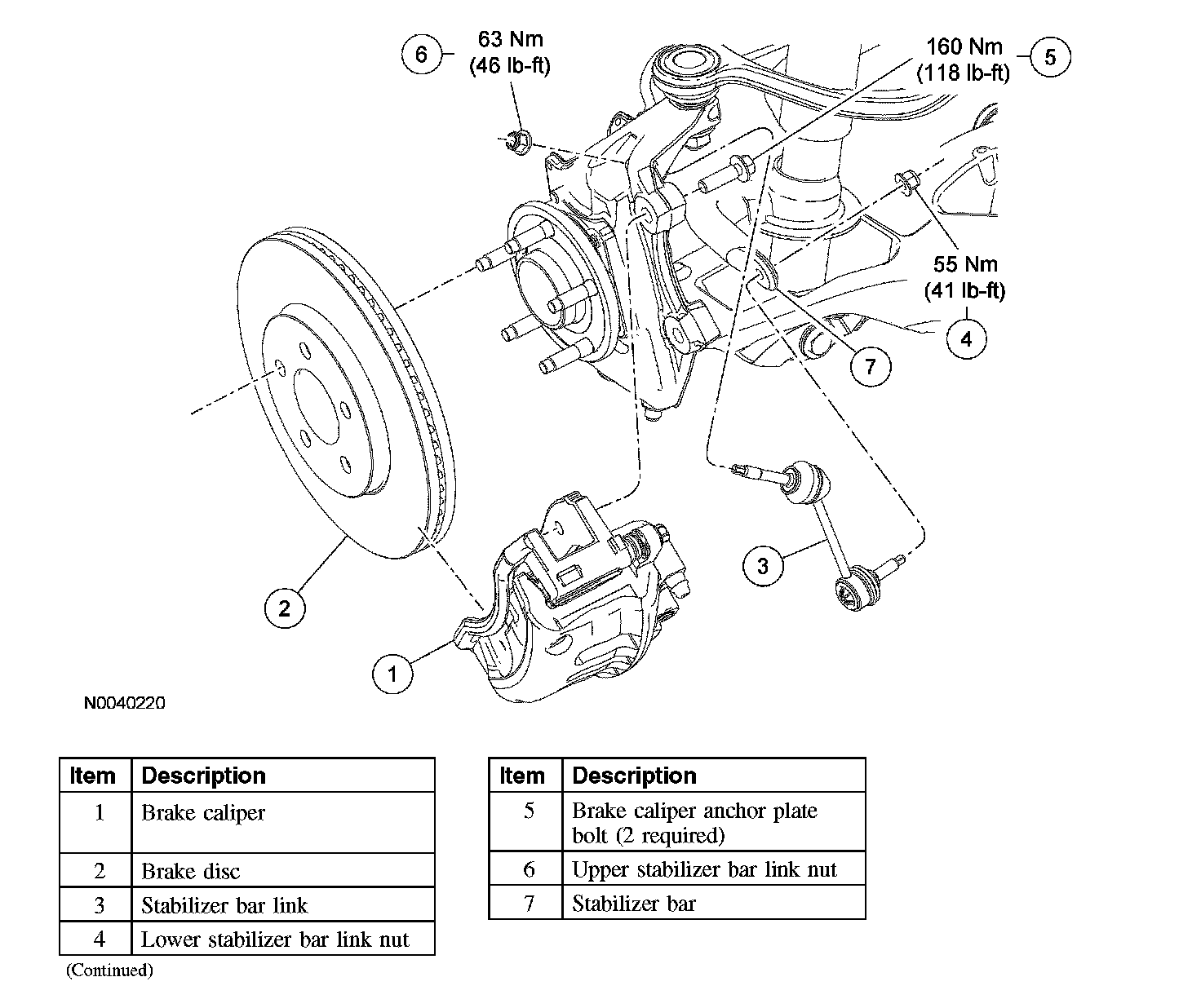 6 63 Nm (46 lb-ft)

160 Nm (118 lb-ft) 5

55 Nm (41 lb-ft)

4

7

3

2

1

N0040220

| Item | Description |
|---|---|
| 1 | Brake caliper |
| 2 | Brake disc |
| 3 | Stabilizer bar link |
| 4 | Lower stabilizer bar link nut |

(Continued)

| Item | Description |
|---|---|
| 5 | Brake caliper anchor plate bolt (2 required) |
| 6 | Upper stabilizer bar link nut |
| 7 | Stabilizer bar |