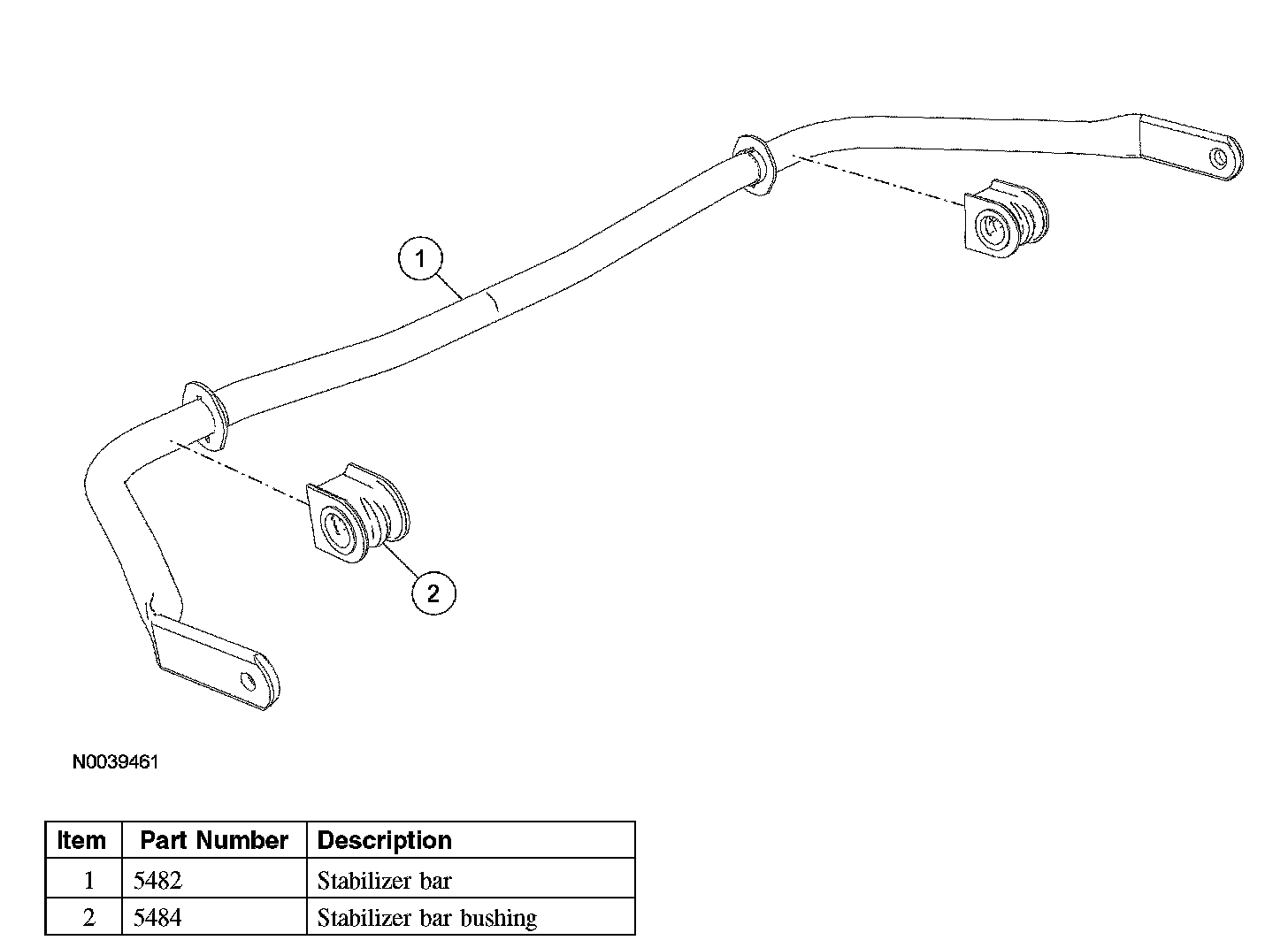 1

2

N0039461

| Item | Part Number | Description |
|---|---|---|
| 1 | 5482 | Stabilizer bar |
| 2 | 5484 | Stabilizer bar bushing |