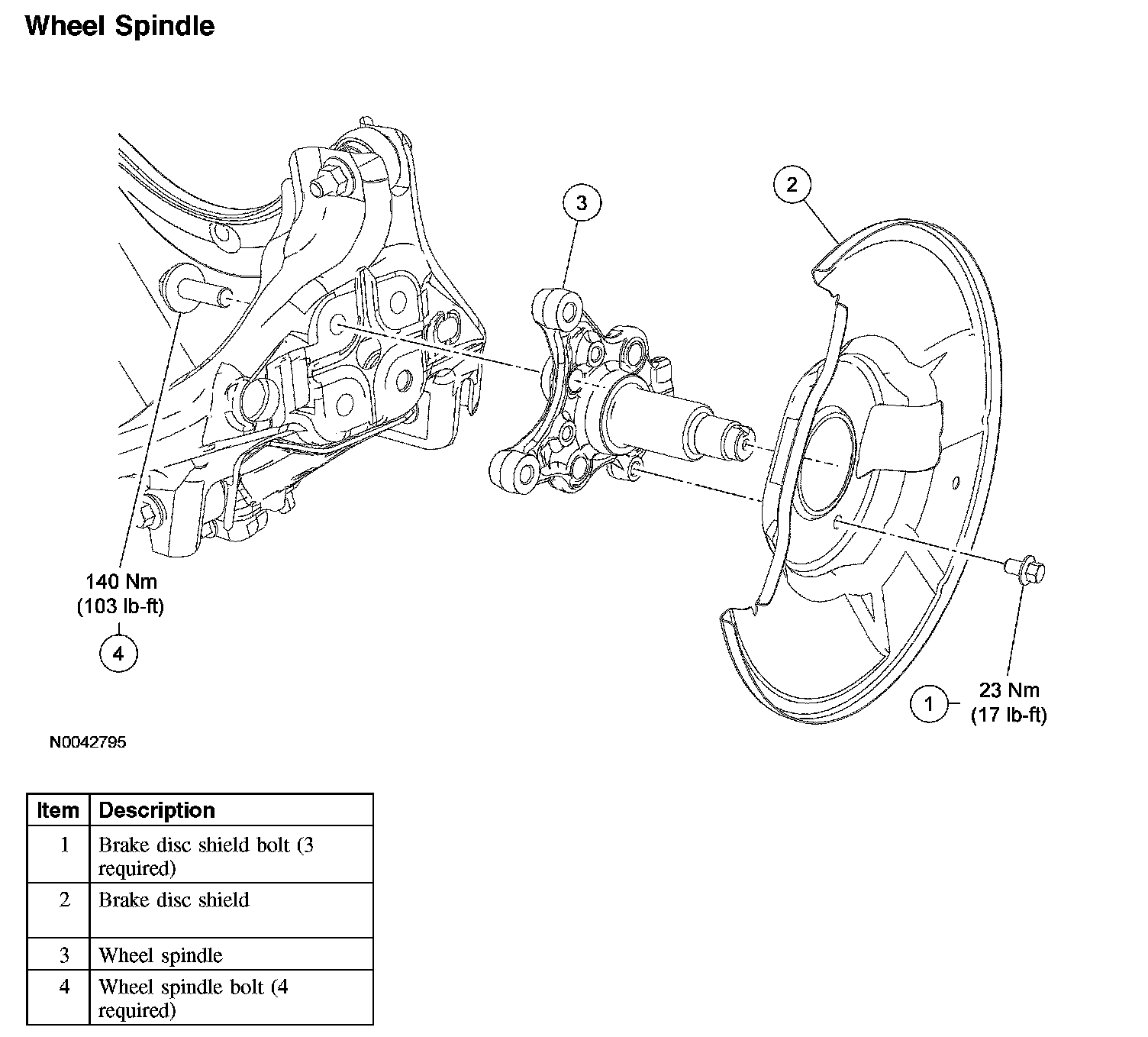 Wheel Spindle

3

2

140 Nm
(103 lb-ft)

4

1

23 Nm
(17 lb-ft)

N0042795

| Item | Description |
|---|---|
| 1 | Brake disc shield bolt (3 required) |
| 2 | Brake disc shield |
| 3 | Wheel spindle |
| 4 | Wheel spindle bolt (4 required) |