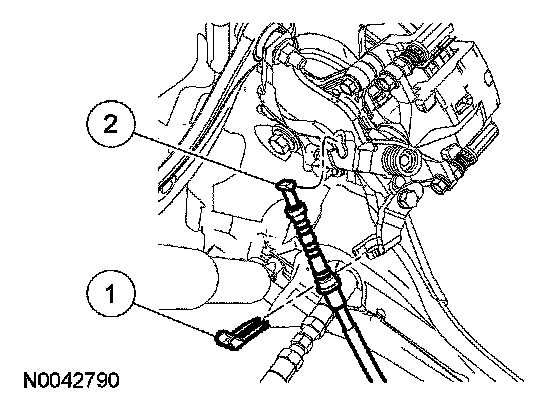 2

1

N0042790