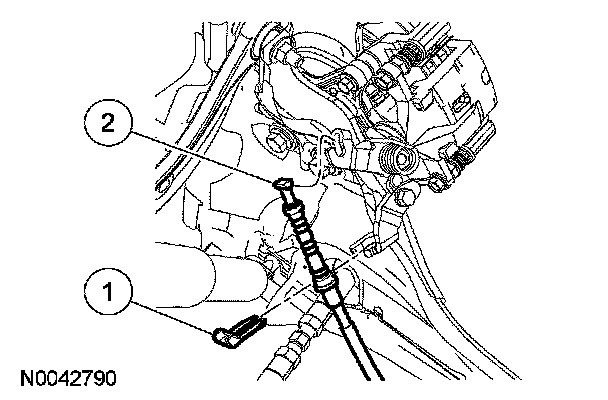 2

1

N0042790