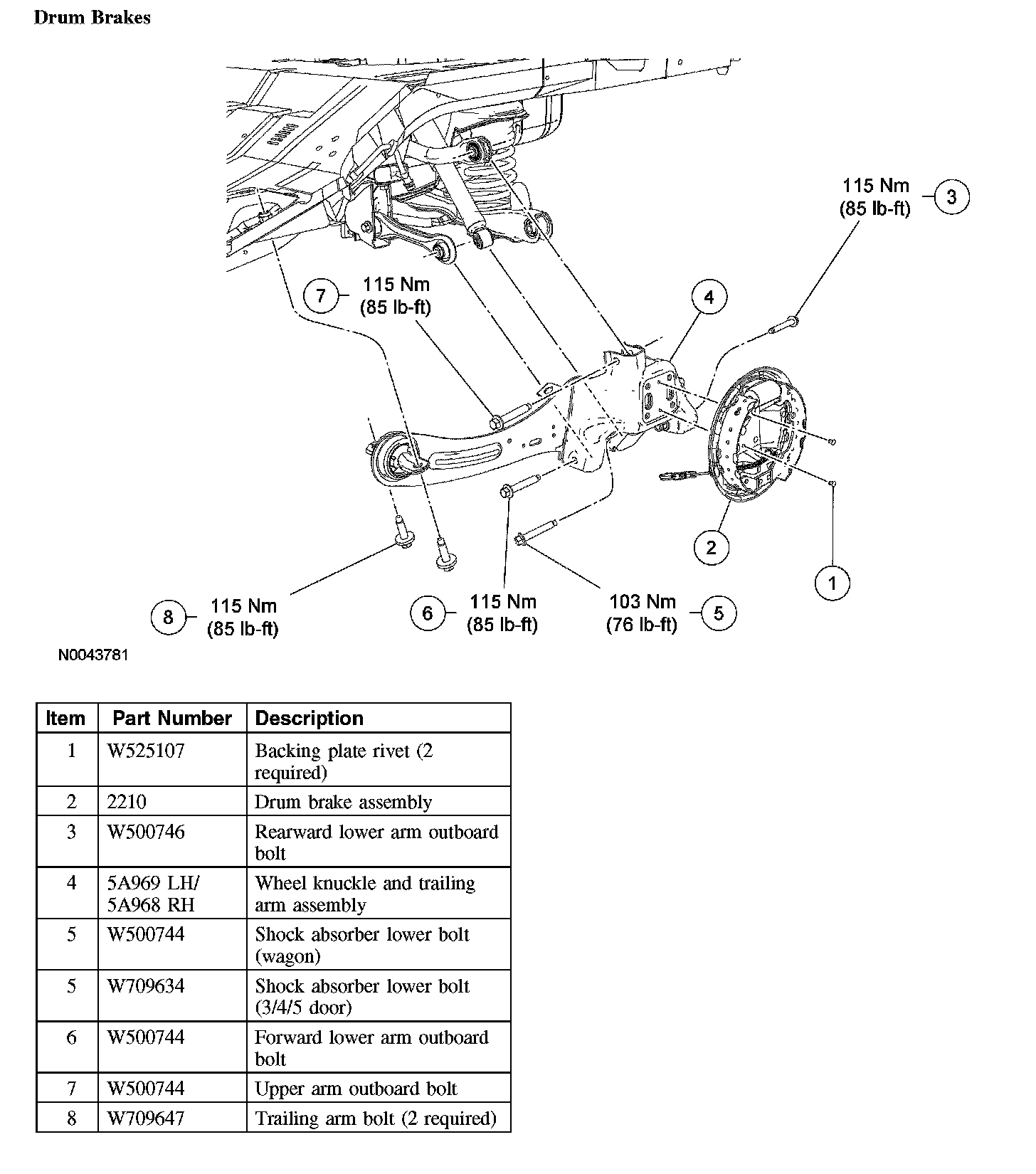 Drum Brakes

115 Nm
(85 lb-ft)
3

7
115 Nm
(85 lb-ft)

4

2

1

8
115 Nm
(85 lb-ft)

6
115 Nm
(85 lb-ft)

103 Nm
(76 lb-ft)
5

N0043781

| Item | Part Number | Description |
|---|---|---|
| 1 | W525107 | Backing plate rivet (2 required) |
| 2 | 2210 | Drum brake assembly |
| 3 | W500746 | Rearward lower arm outboard bolt |
| 4 | 5A969 LH/ 5A968 RH | Wheel knuckle and trailing arm assembly |
| 5 | W500744 | Shock absorber lower bolt (wagon) |
| 5 | W709634 | Shock absorber lower bolt (3/4/5 door) |
| 6 | W500744 | Forward lower arm outboard bolt |
| 7 | W500744 | Upper arm outboard bolt |
| 8 | W709647 | Trailing arm bolt (2 required) |