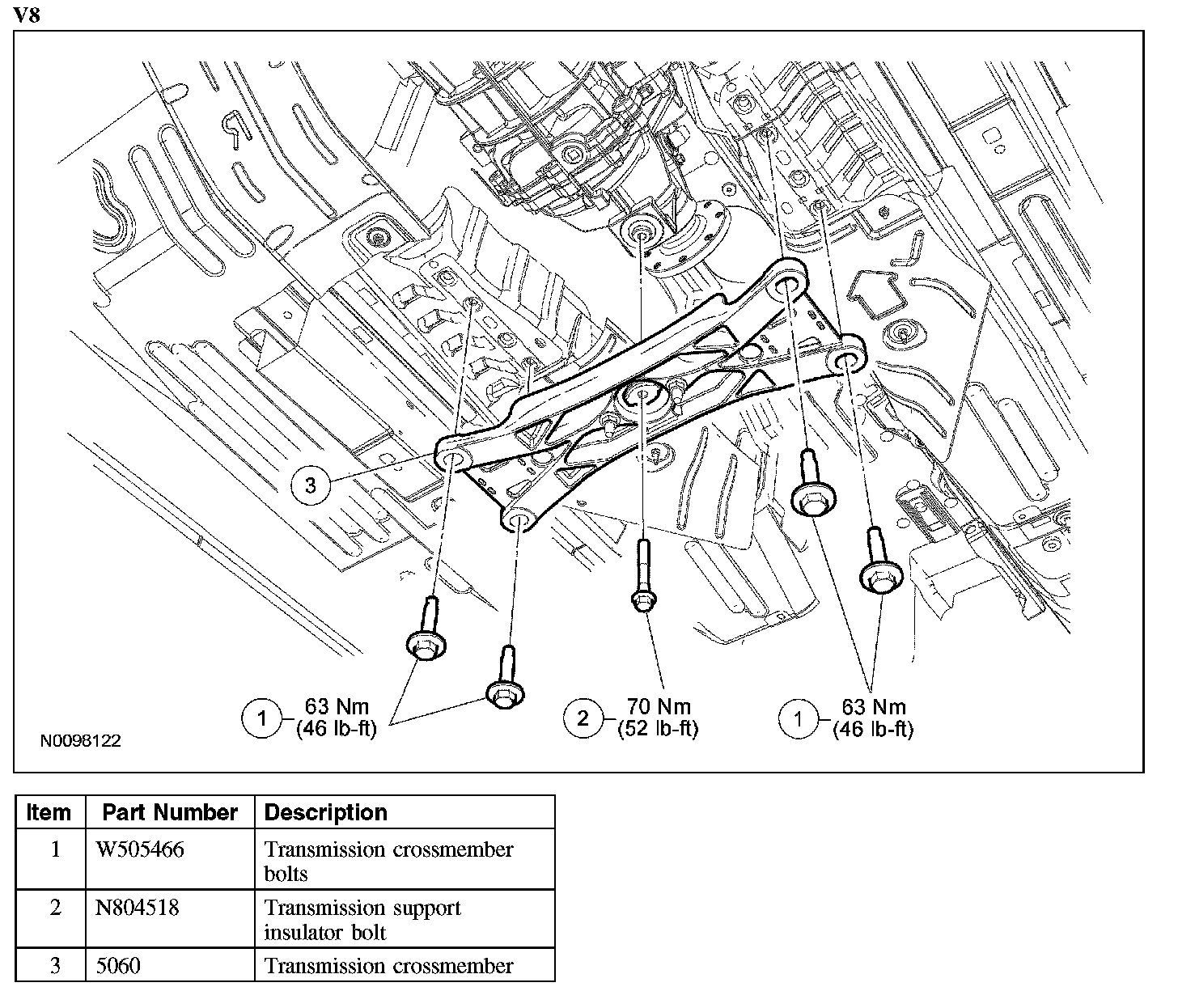 V8

3

1 63 Nm (46 lb-ft)

2 70 Nm (52 lb-ft)

1 63 Nm (46 lb-ft)

N0098122

| Item | Part Number | Description |
|---|---|---|
| 1 | W505466 | Transmission crossmember bolts |
| 2 | N804518 | Transmission support insulator bolt |
| 3 | 5060 | Transmission crossmember |