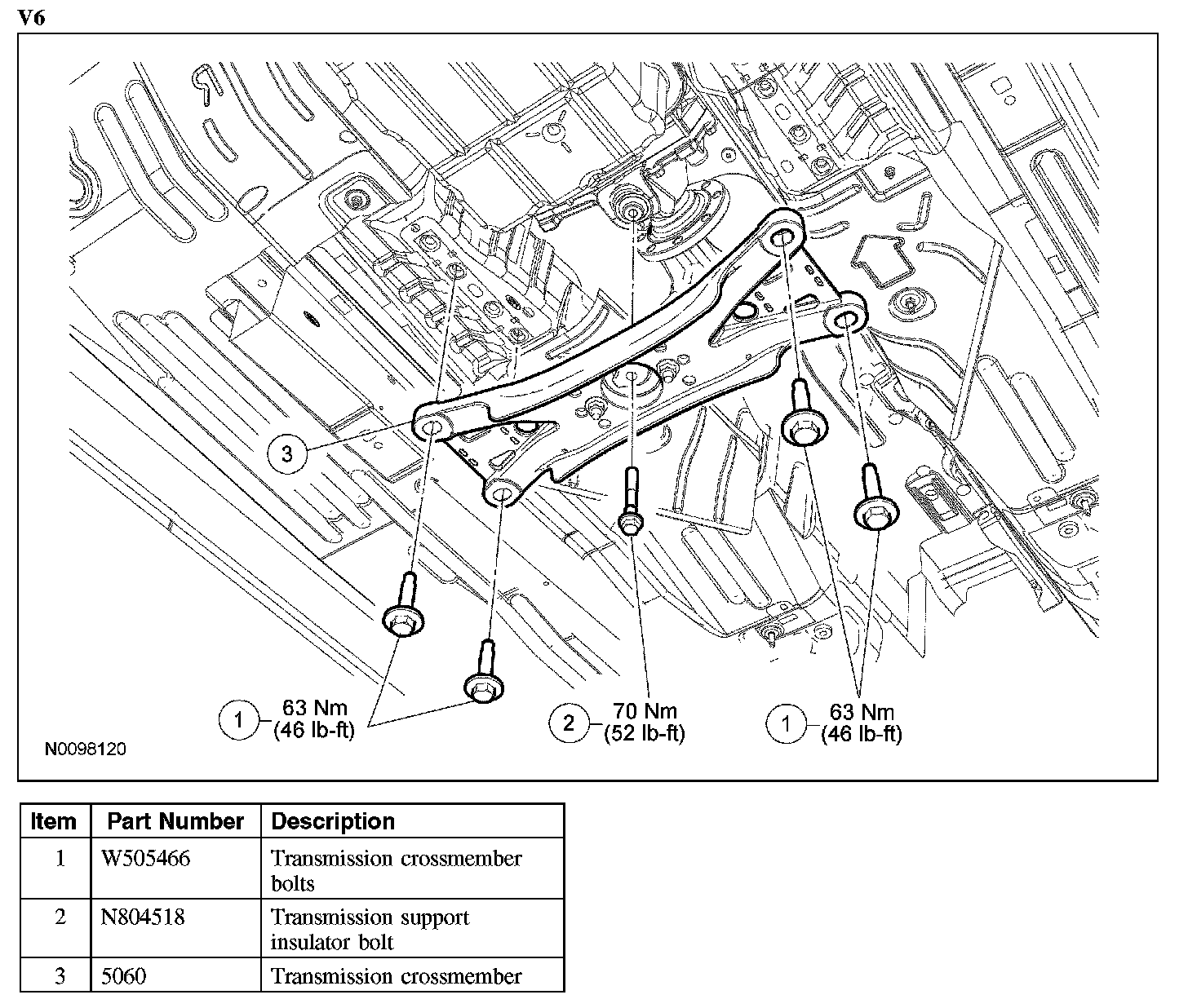 V6

3

1 63 Nm (46 lb-ft)

2 70 Nm (52 lb-ft)

1 63 Nm (46 lb-ft)

N0098120

| Item | Part Number | Description |
|---|---|---|
| 1 | W505466 | Transmission crossmember bolts |
| 2 | N804518 | Transmission support insulator bolt |
| 3 | 5060 | Transmission crossmember |