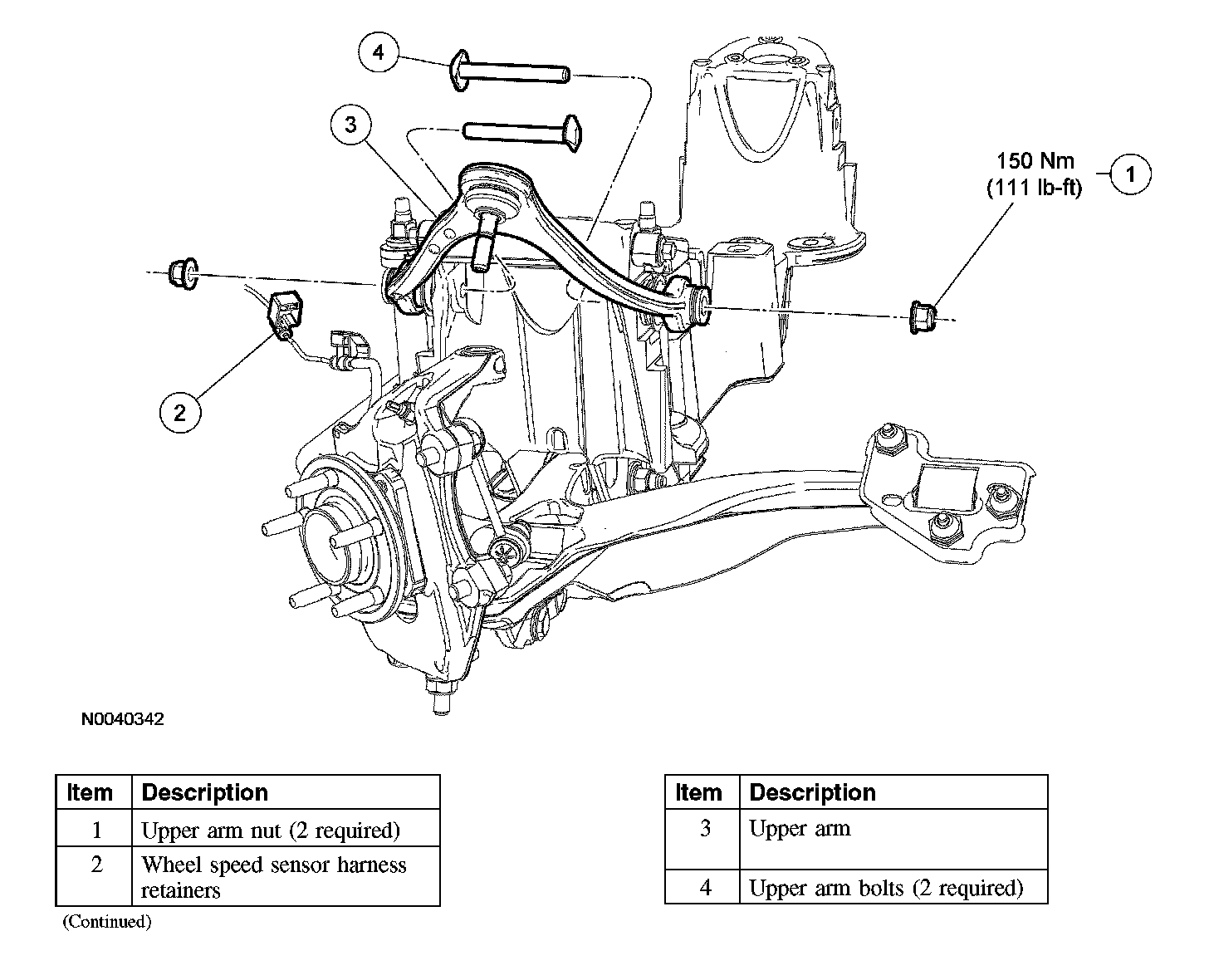 4

3

150 Nm
(111 lb-ft)

1

2

N0040342

| Item | Description |
|---|---|
| 1 | Upper arm nut (2 required) |
| 2 | Wheel speed sensor harness retainers |

(Continued)

| Item | Description |
|---|---|
| 3 | Upper arm |
| 4 | Upper arm bolts (2 required) |