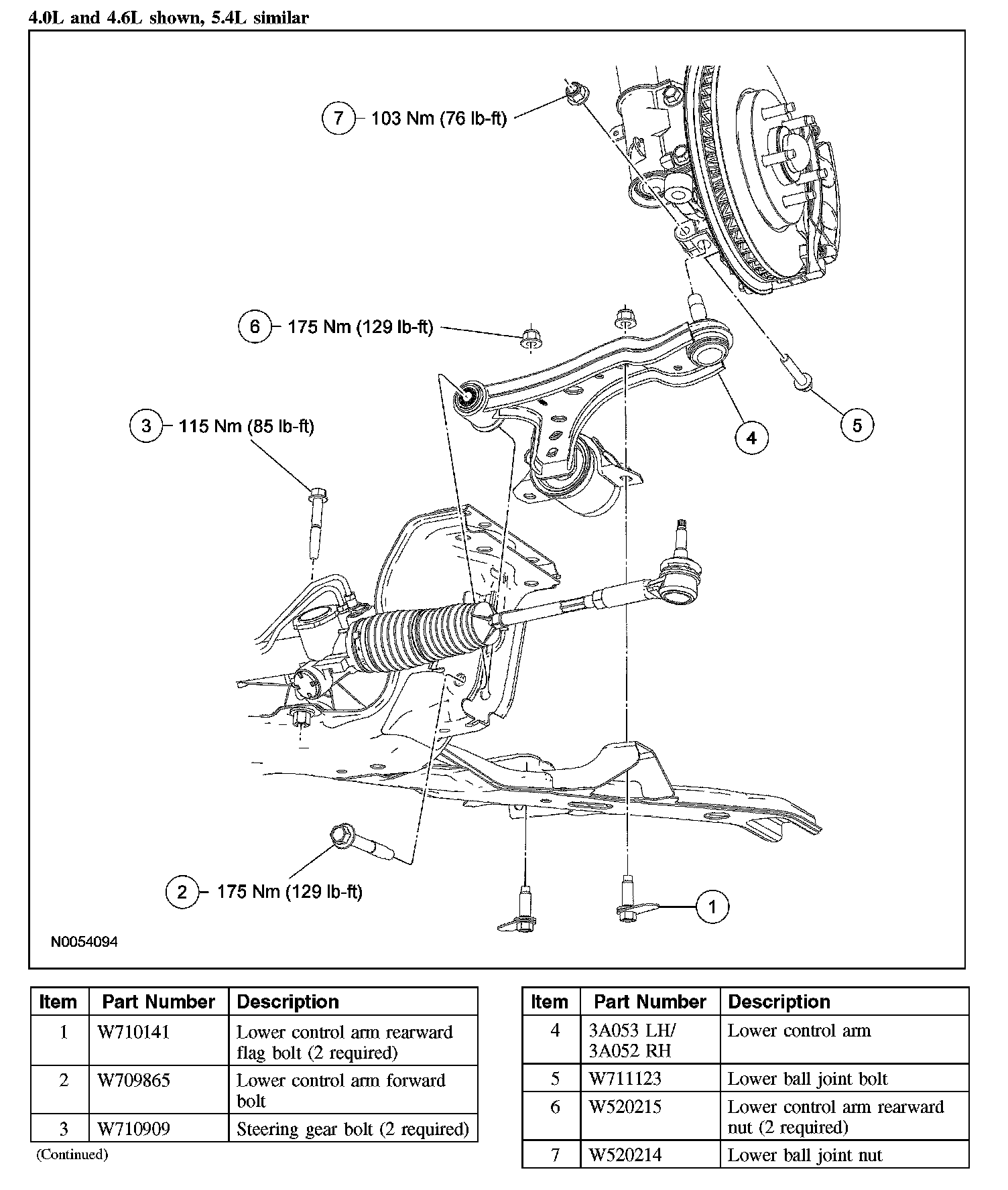 4.0L and 4.6L shown, 5.4L similar

7 103 Nm (76 lb-ft)

6 175 Nm (129 lb-ft)

3 115 Nm (85 lb-ft)

4

5

2 175 Nm (129 lb-ft)

1

N0054094

| Item | Part Number | Description |
|---|---|---|
| 1 | W710141 | Lower control arm rearward flag bolt (2 required) |
| 2 | W709865 | Lower control arm forward bolt |
| 3 | W710909 | Steering gear bolt (2 required) |

(Continued)

| Item | Part Number | Description |
|---|---|---|
| 4 | 3A053 LH/ 3A052 RH | Lower control arm |
| 5 | W711123 | Lower ball joint bolt |
| 6 | W520215 | Lower control arm rearward nut (2 required) |
| 7 | W520214 | Lower ball joint nut |