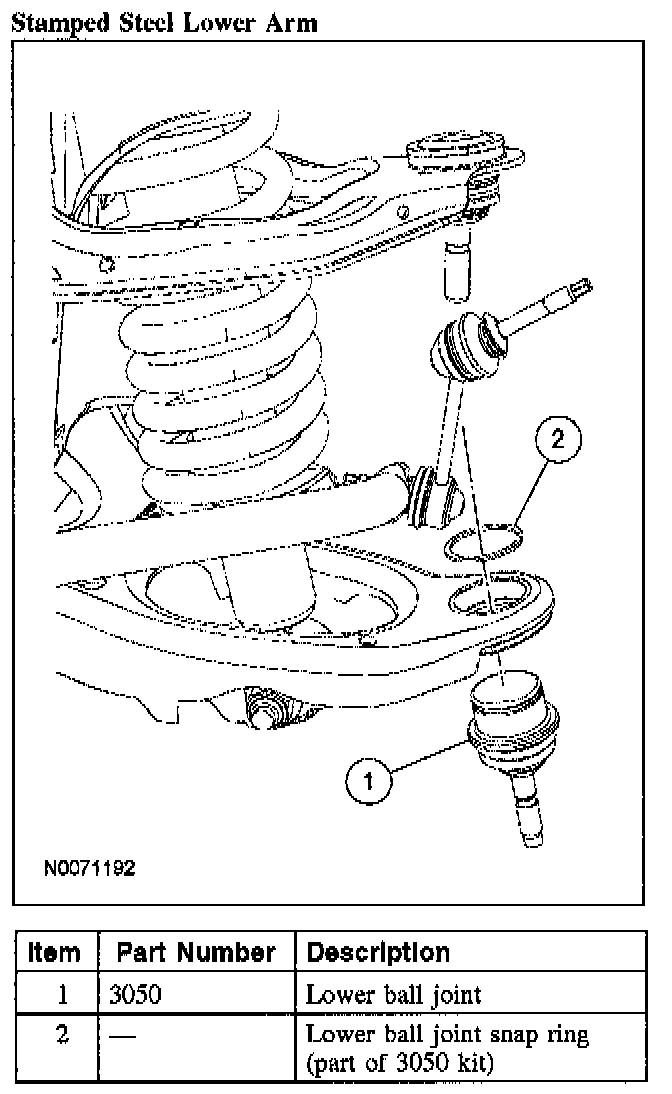 Stamped Steel Lower Arm

2

1

N0071192

| Item | Part Number | Description |
|---|---|---|
| 1 | 3050 | Lower ball joint |
| 2 | — | Lower ball joint snap ring (part of 3050 kit) |