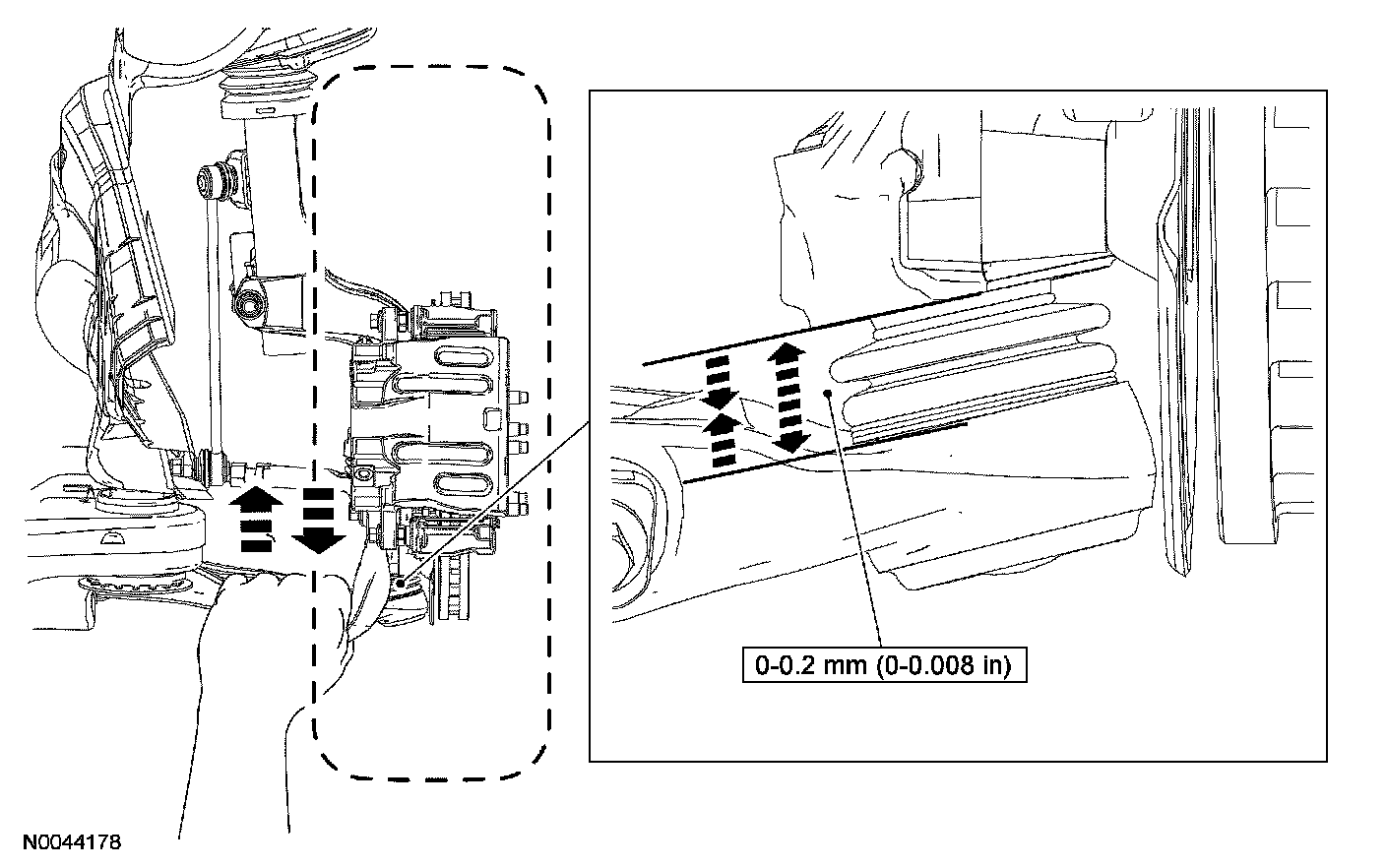 0-0.2 mm (0-0.008 in)

N0044178