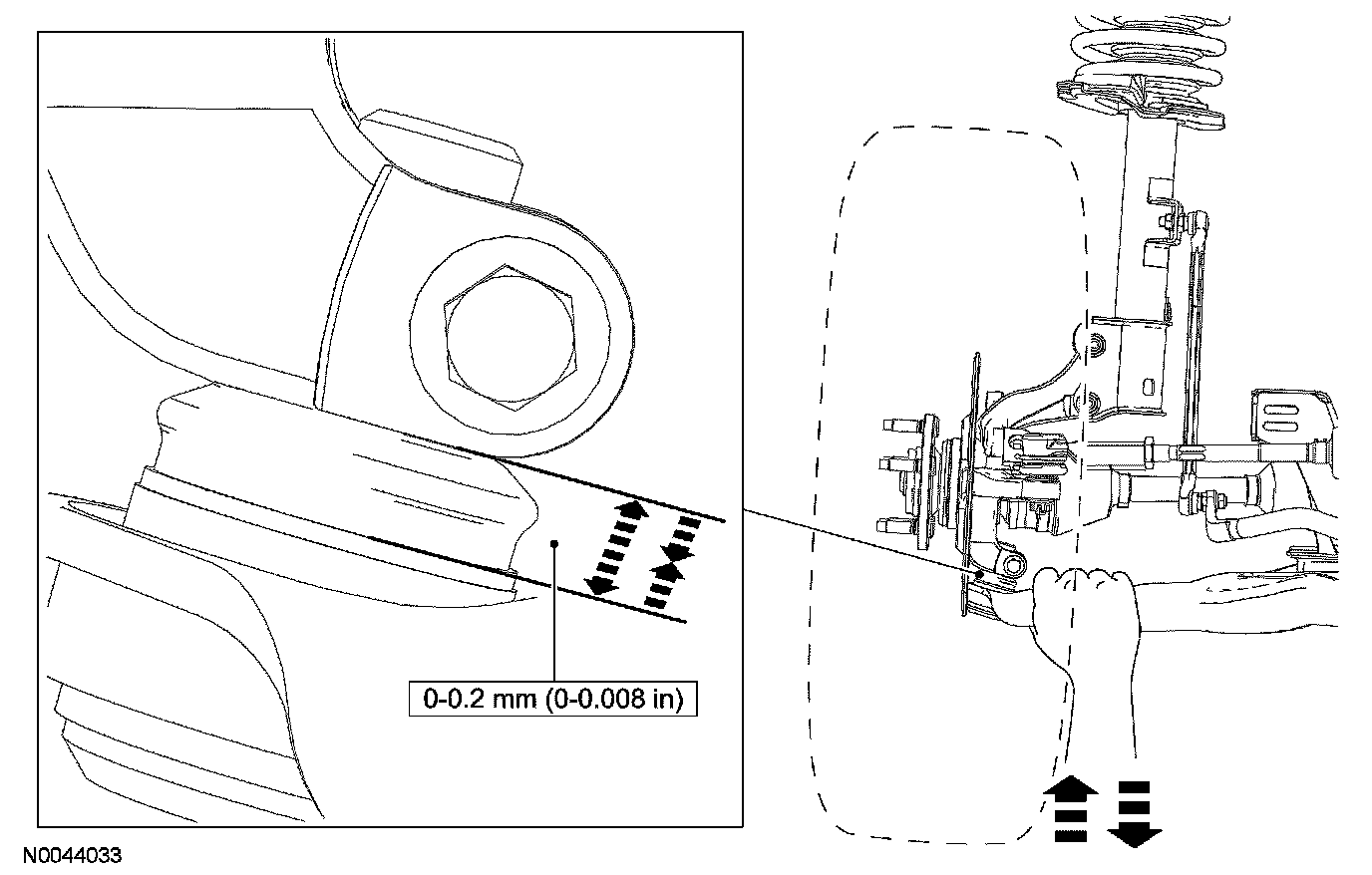 0-0.2 mm (0-0.008 in)

N0044033