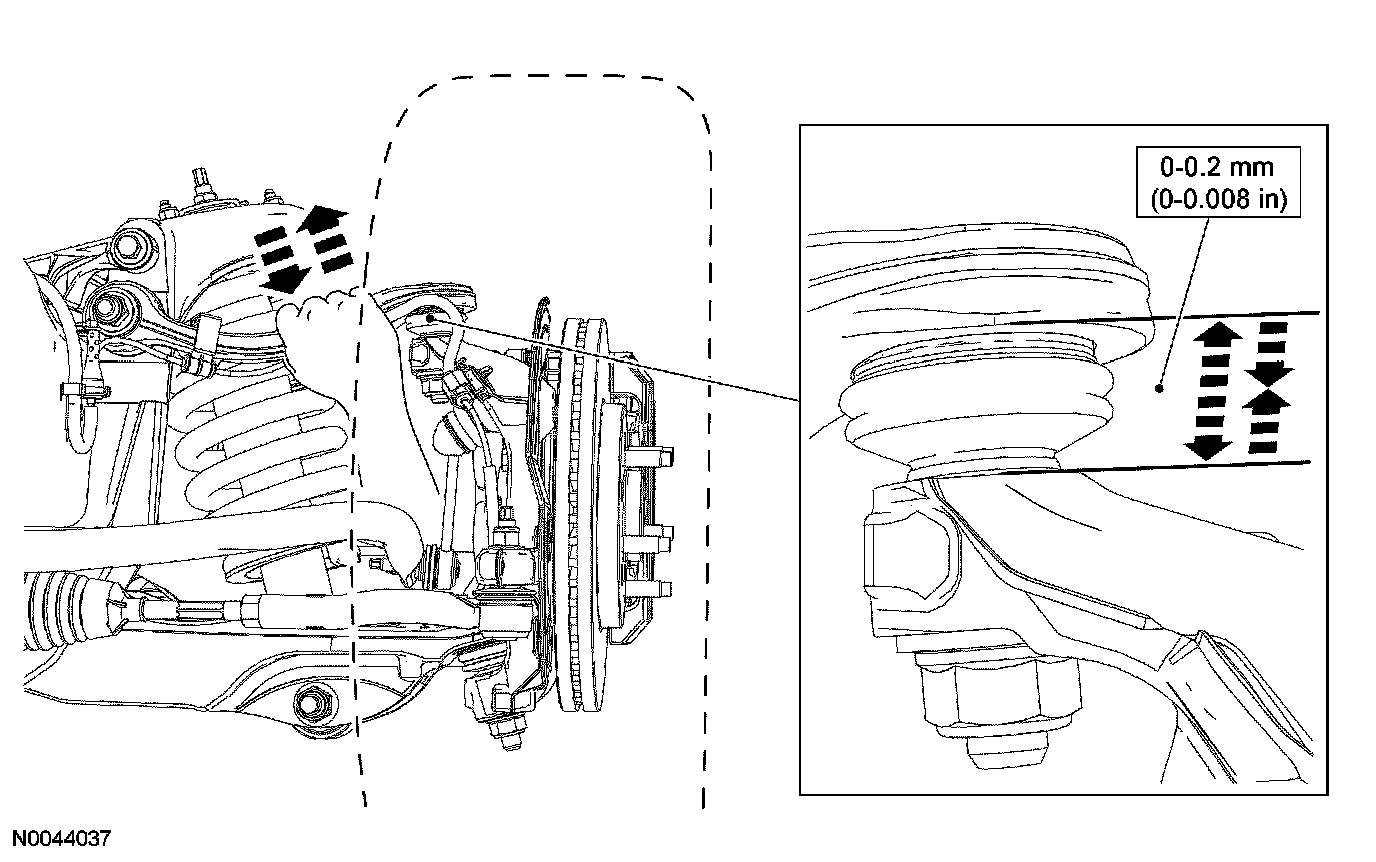 0-0.2 mm
(0-0.008 in)

N0044037